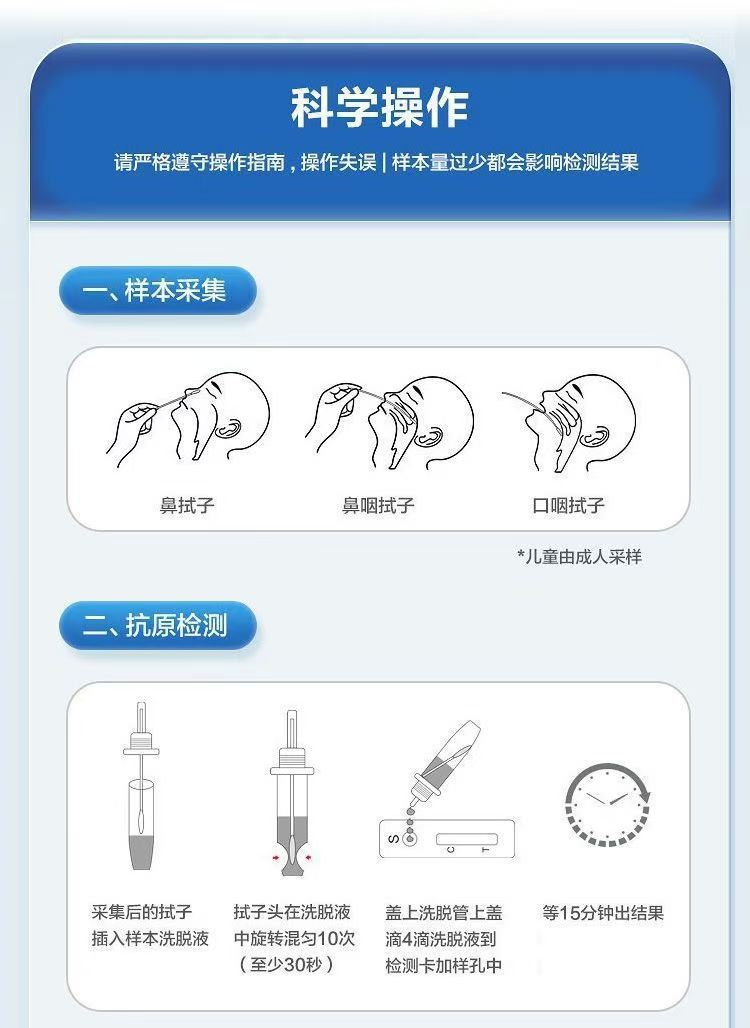 科学操作

请严格遵守操作指南，操作失误 | 样本量过少都会影响检测结果

一、样本采集

鼻拭子

鼻咽拭子

口咽拭子

*儿童由成人采样

二、抗原检测

S C T

采集后的拭子插入样本洗脱液

拭子头在洗脱液中旋转混匀10次（至少30秒）

盖上洗脱管上盖滴4滴洗脱液到检测卡加样孔中

等15分钟出结果