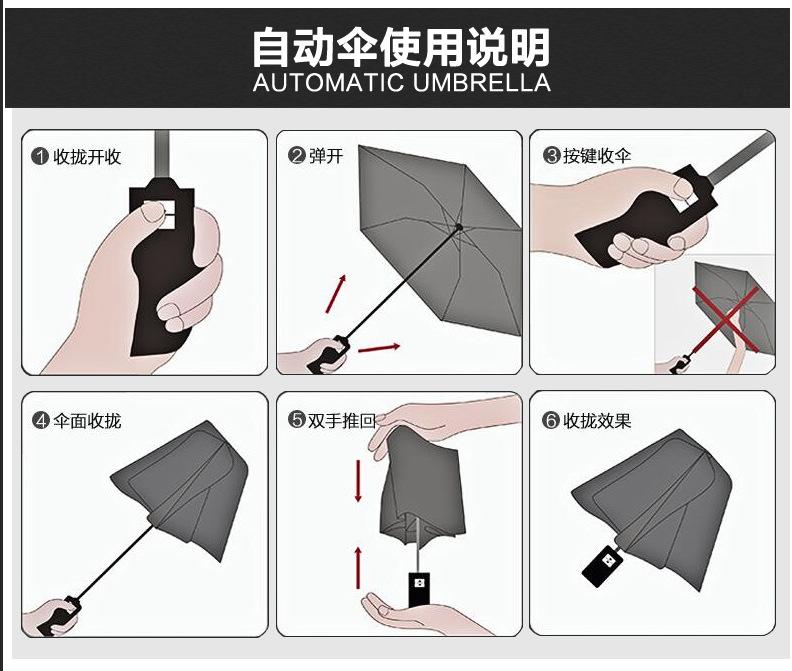 自动伞使用说明
AUTOMATIC UMBRELLA

❶ 收拢开收

❷ 弹开

❸ 按键收伞

❹ 伞面收拢

❺ 双手推回

❻ 收拢效果