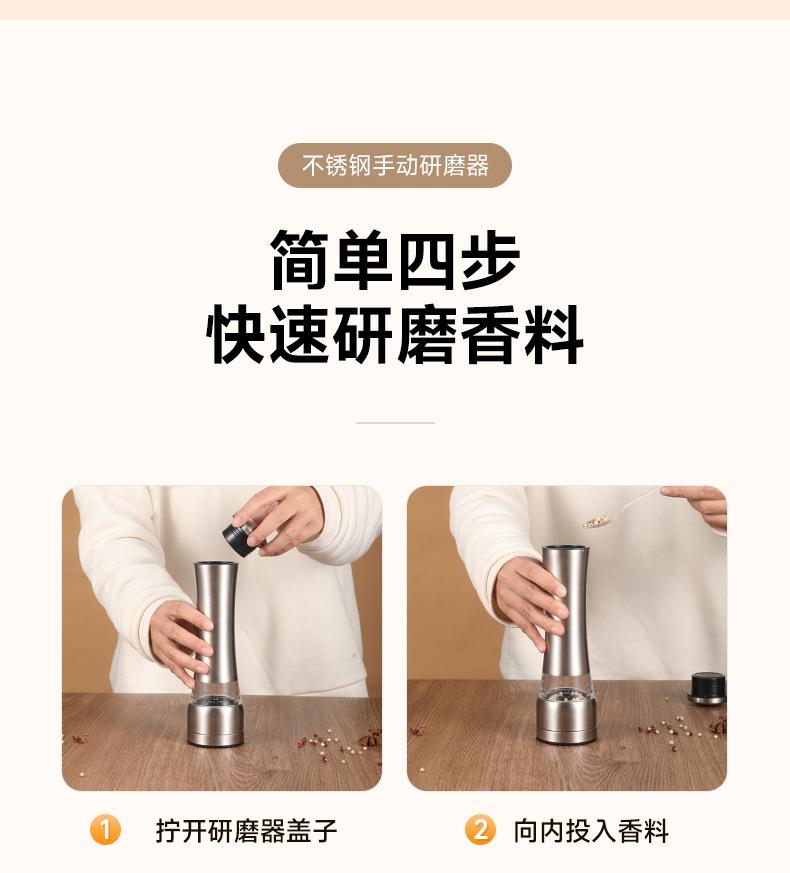 不锈钢手动研磨器

简单四步
快速研磨香料

1 拧开研磨器盖子

2 向内投入香料