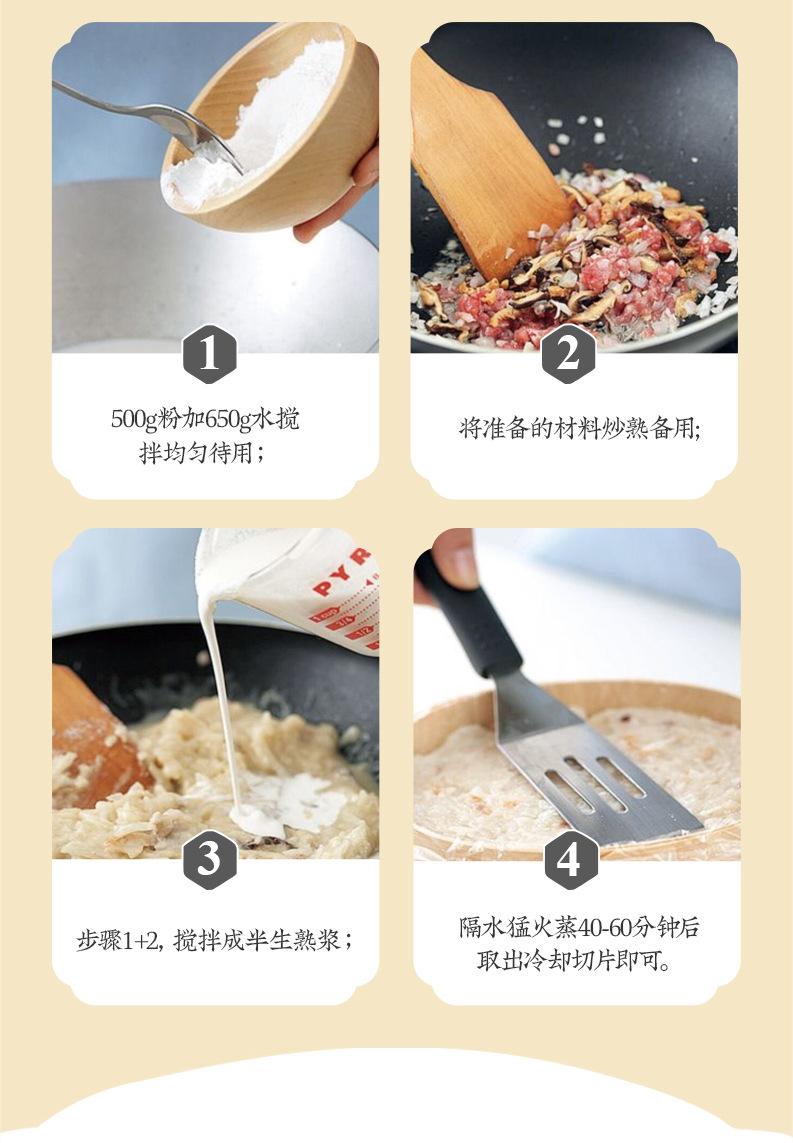 1

500g粉加650g水搅拌均匀待用；

2

将准备的材料炒熟备用;

PYR

3

步骤1+2, 搅拌成半生熟浆；

4

隔水猛火蒸40-60分钟后取出冷却切片即可。