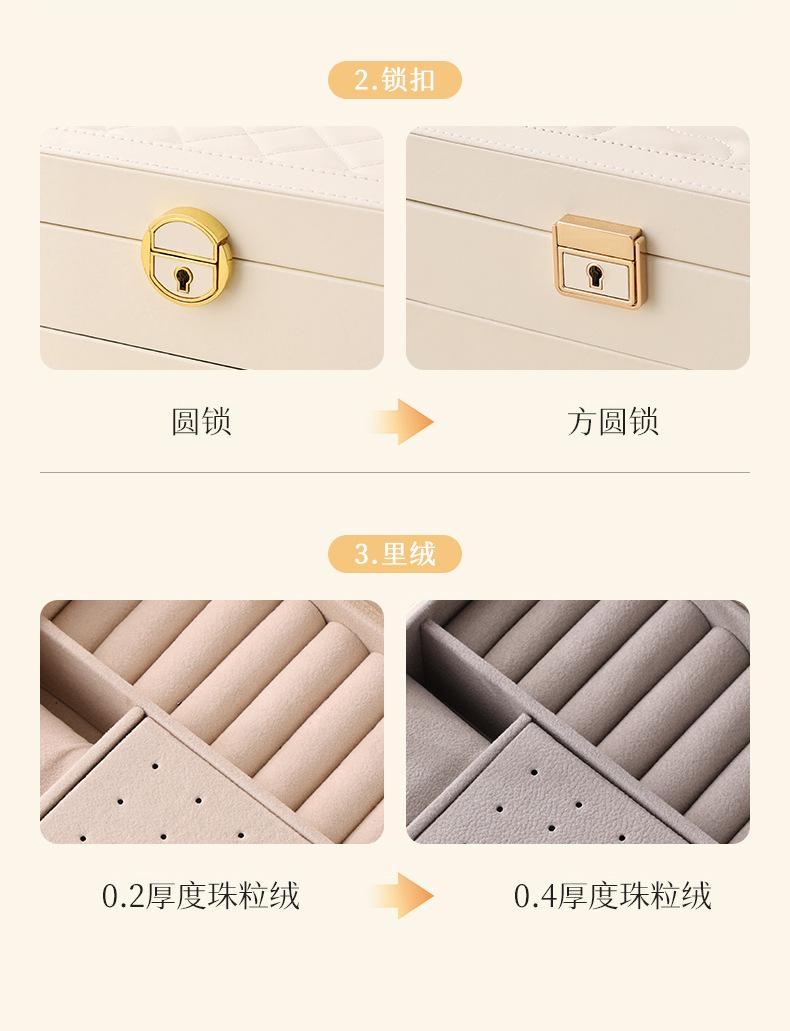 2.锁扣

圆锁

方圆锁

3.里绒

0.2厚度珠粒绒

0.4厚度珠粒绒