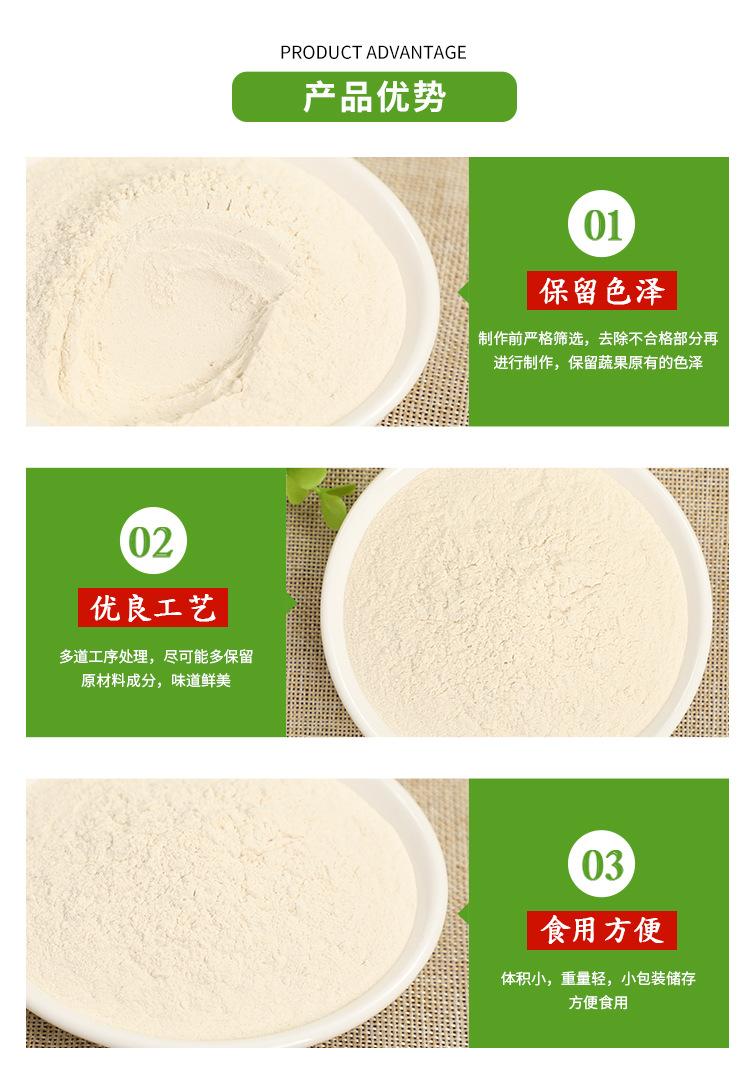 PRODUCT ADVANTAGE

产品优势

01

保留色泽

制作前严格筛选，去除不合格部分再进行制作，保留蔬果原有的色泽

02

优良工艺

多道工序处理，尽可能多保留原材料成分，味道鲜美

03

食用方便

体积小，重量轻，小包装储存方便食用