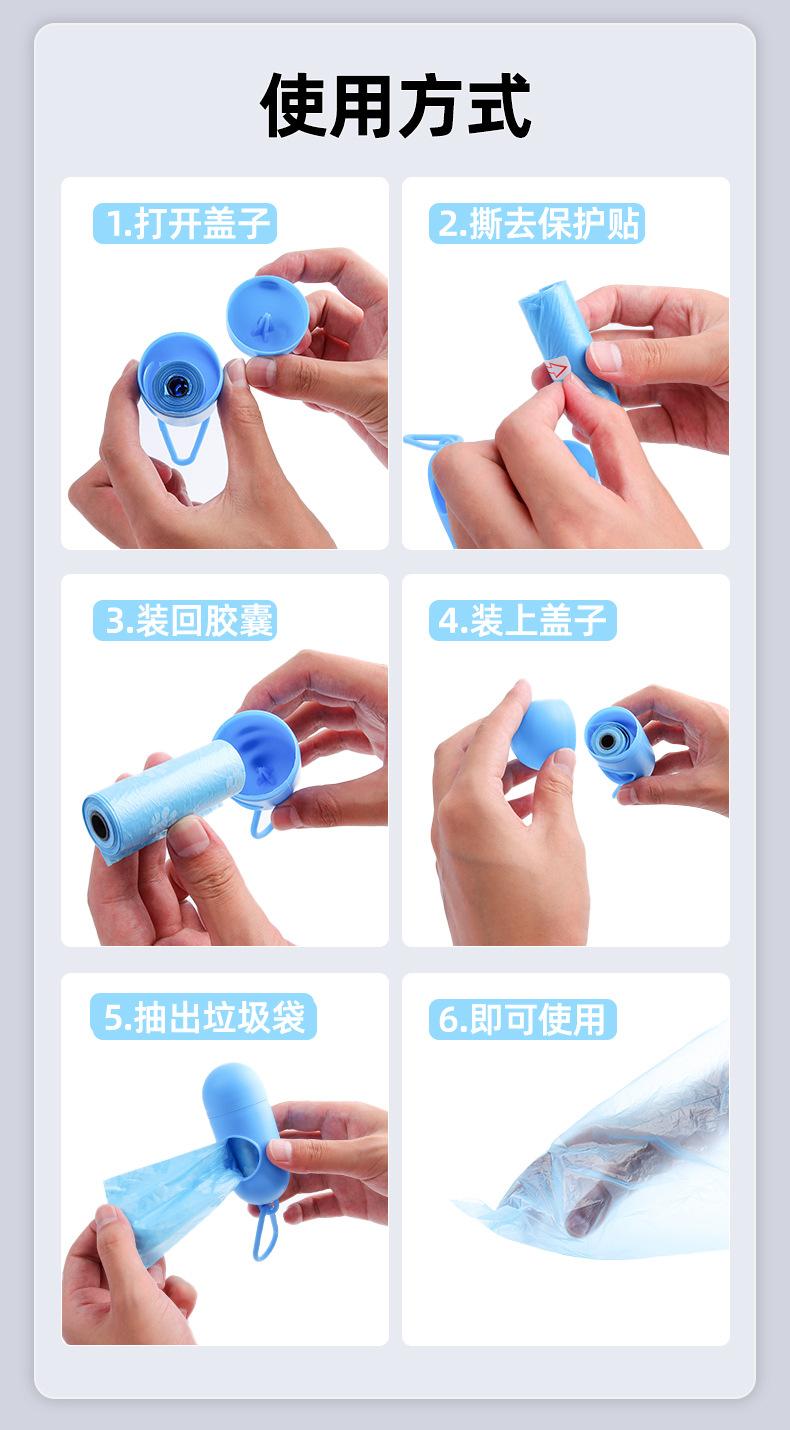 使用方式

1.打开盖子

2.撕去保护贴

3.装回胶囊

4.装上盖子

5.抽出垃圾袋

6.即可使用