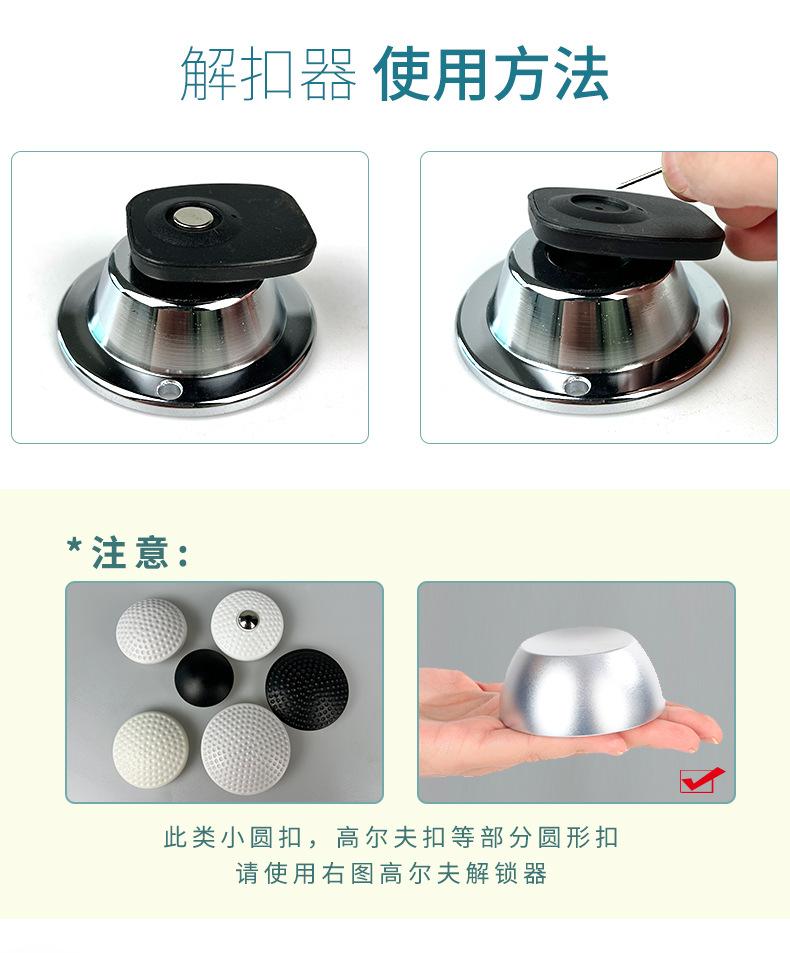 解扣器 使用方法

*注意：

此类小圆扣，高尔夫扣等部分圆形扣
请使用右图高尔夫解锁器