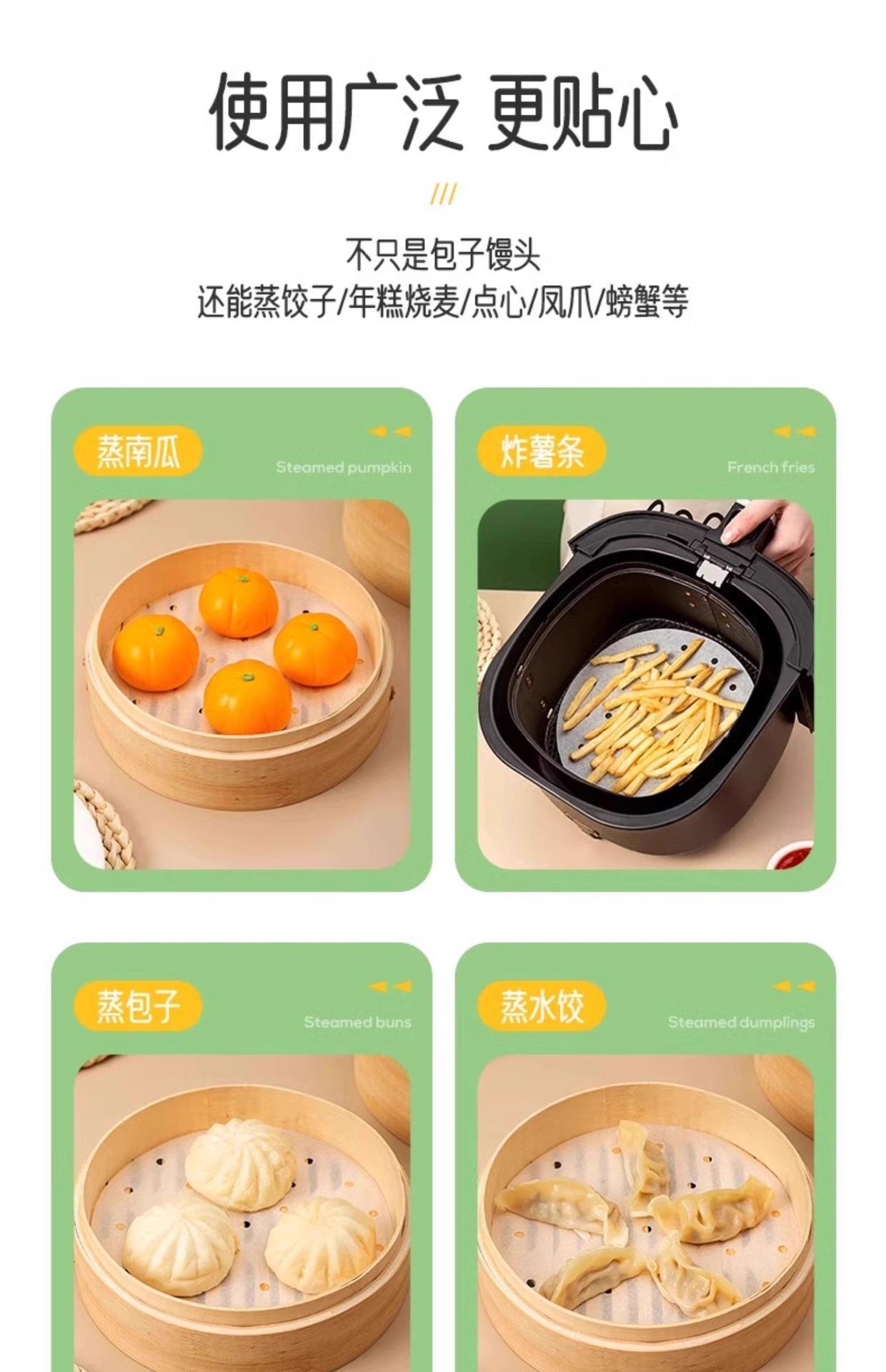 使用广泛 更贴心

///

不只是包子馒头
还能蒸饺子/年糕烧麦/点心/凤爪/螃蟹等

蒸南瓜
Steamed pumpkin

炸薯条
French fries

蒸包子
Steamed buns

蒸水饺
Steamed dumplings