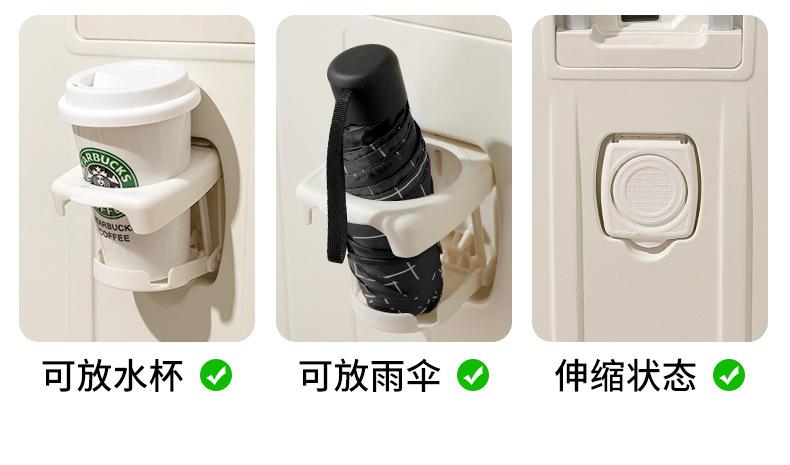 STARBUCKS
STARBUCKS COFFEE

可放水杯

可放雨伞

伸缩状态