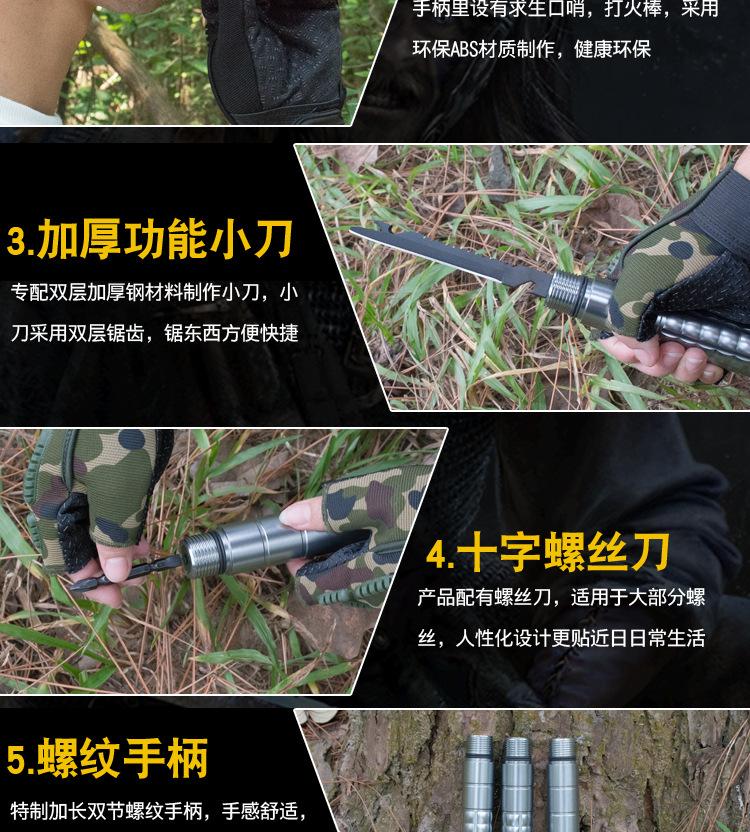 手柄里设有求生口哨，打火棒，采用环保ABS材质制作，健康环保

3.加厚功能小刀

专配双层加厚钢材料制作小刀，小刀采用双层锯齿，锯东西方便快捷

4.十字螺丝刀

产品配有螺丝刀，适用于大部分螺丝，人性化设计更贴近日日常生活

5.螺纹手柄

特制加长双节螺纹手柄，手感舒适，