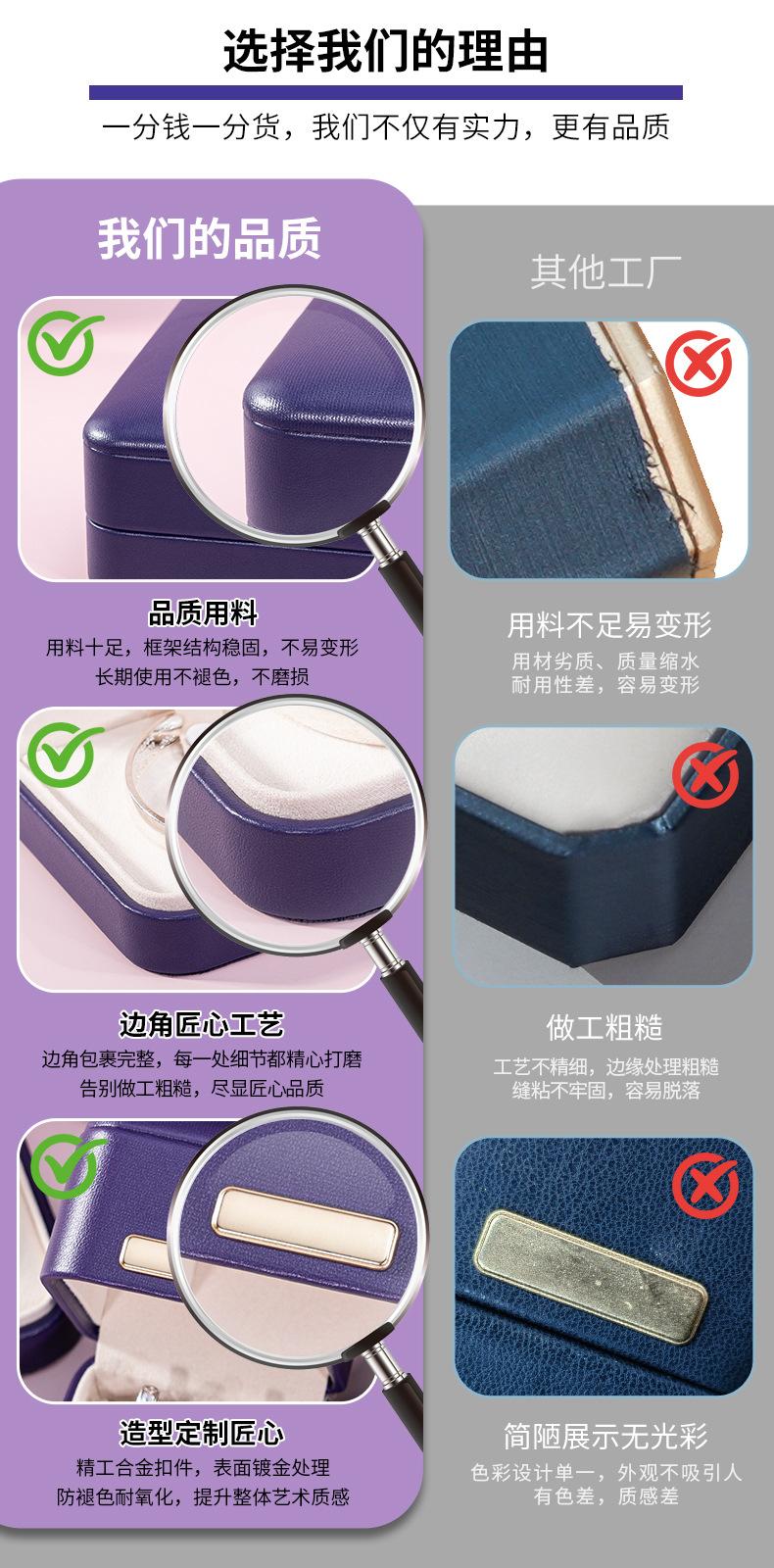 选择我们的理由

一分钱一分货，我们不仅有实力，更有品质

我们的品质

品质用料
用料十足，框架结构稳固，不易变形
长期使用不褪色，不磨损

边角匠心工艺
边角包裹完整，每一处细节都精心打磨
告别做工粗糙，尽显匠心品质

造型定制匠心
精工合金扣件，表面镀金处理
防褪色耐氧化，提升整体艺术质感

其他工厂

用料不足易变形
用材劣质、质量缩水
耐用性差，容易变形

做工粗糙
工艺不精细，边缘处理粗糙
缝粘不牢固，容易脱落

简陋展示无光彩
色彩设计单一，外观不吸引人
有色差，质感差