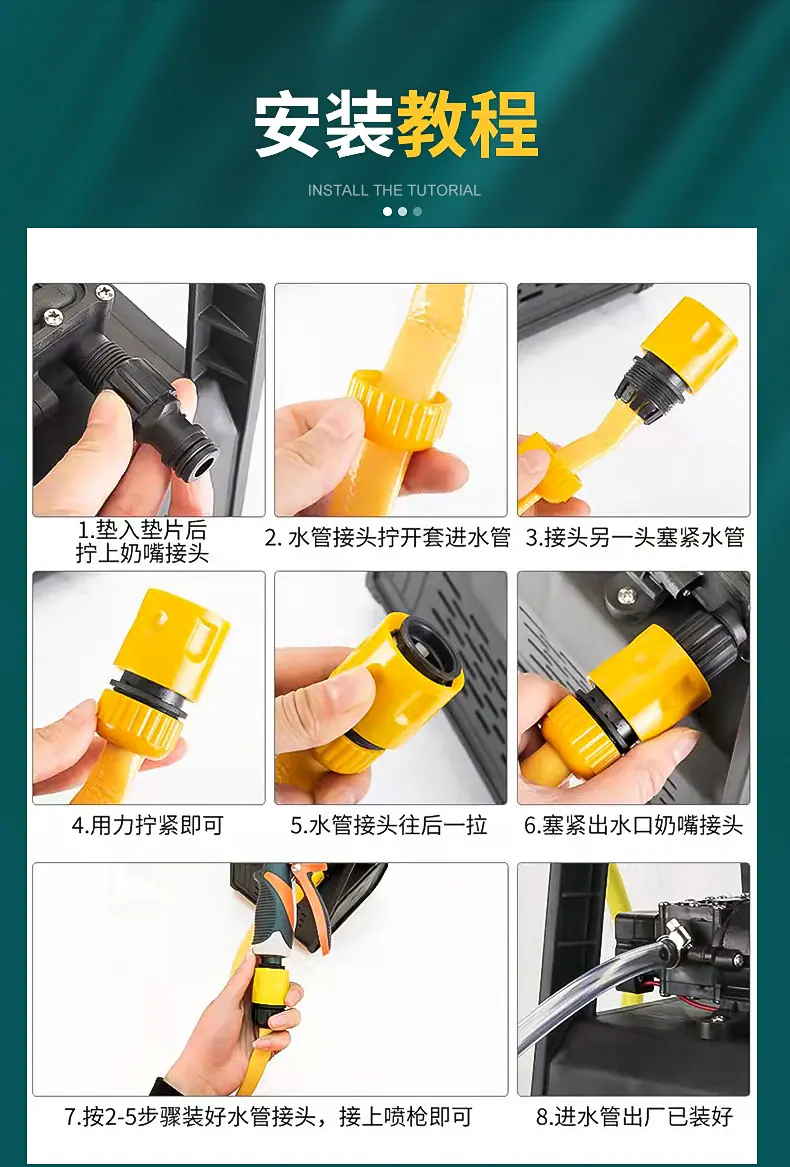 安装教程

INSTALL THE TUTORIAL

1.垫入垫片后
拧上奶嘴接头

2.水管接头拧开套进水管

3.接头另一头塞紧水管

4.用力拧紧即可

5.水管接头往后一拉

6.塞紧出水口奶嘴接头

7.按2-5步骤装好水管接头，接上喷枪即可

8.进水管出厂已装好