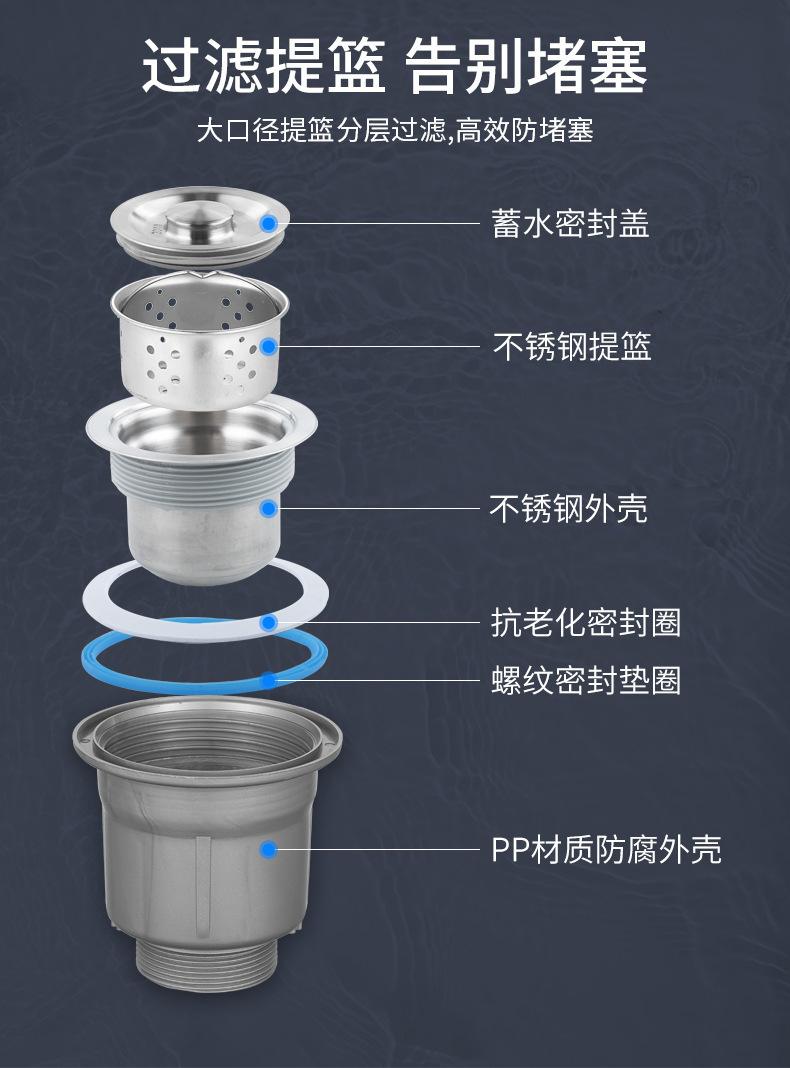 过滤提篮 告别堵塞

大口径提篮分层过滤,高效防堵塞

蓄水密封盖

不锈钢提篮

不锈钢外壳

抗老化密封圈

螺纹密封垫圈

PP材质防腐外壳