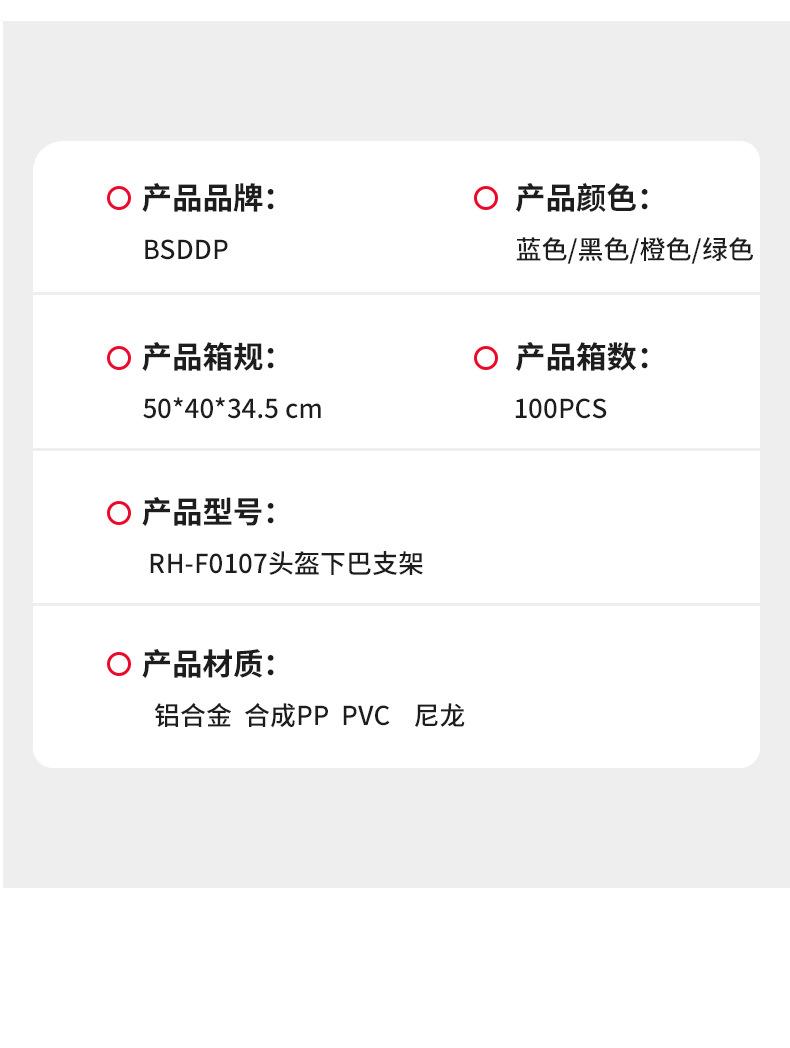 产品品牌:
BSDDP

产品颜色:
蓝色/黑色/橙色/绿色

产品箱规:
50*40*34.5 cm

产品箱数:
100PCS

产品型号:
RH-F0107头盔下巴支架

产品材质:
铝合金 合成PP PVC 尼龙