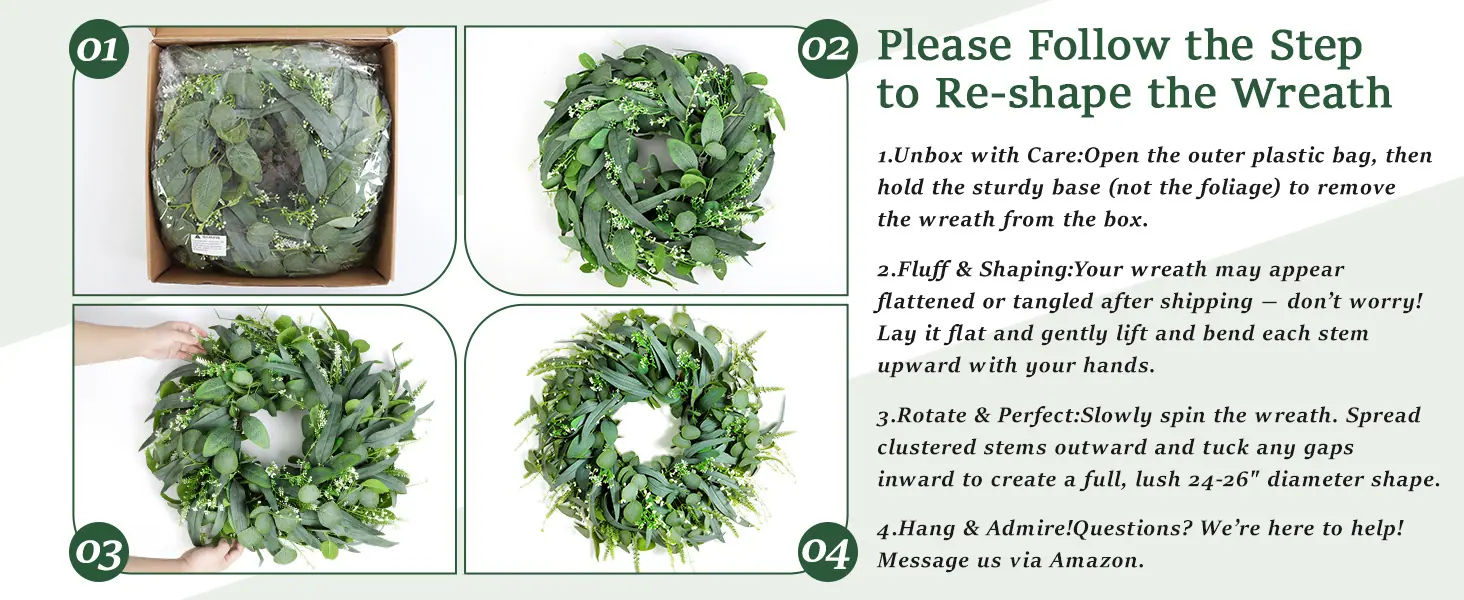 01

02

03

04

Please Follow the Step to Re-shape the Wreath

1.Unbox with Care:Open the outer plastic bag, then hold the sturdy base (not the foliage) to remove the wreath from the box.

2.Fluff & Shaping:Your wreath may appear flattened or tangled after shipping — don't worry! Lay it flat and gently lift and bend each stem upward with your hands.

3.Rotate & Perfect:Slowly spin the wreath. Spread clustered stems outward and tuck any gaps inward to create a full, lush 24-26" diameter shape.

4.Hang & Admire!Questions? We're here to help! Message us via Amazon.