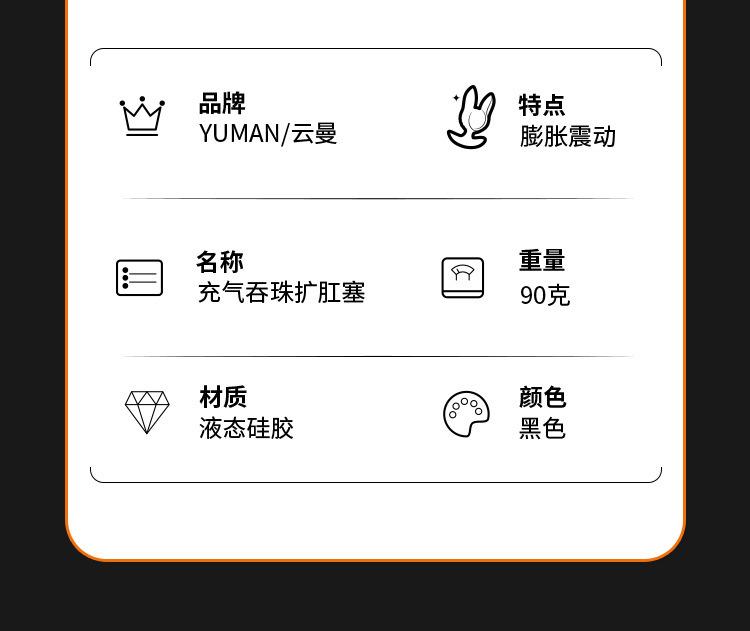 品牌
YUMAN/云曼

特点
膨胀震动

名称
充气吞珠扩肛塞

重量
90克

材质
液态硅胶

颜色
黑色