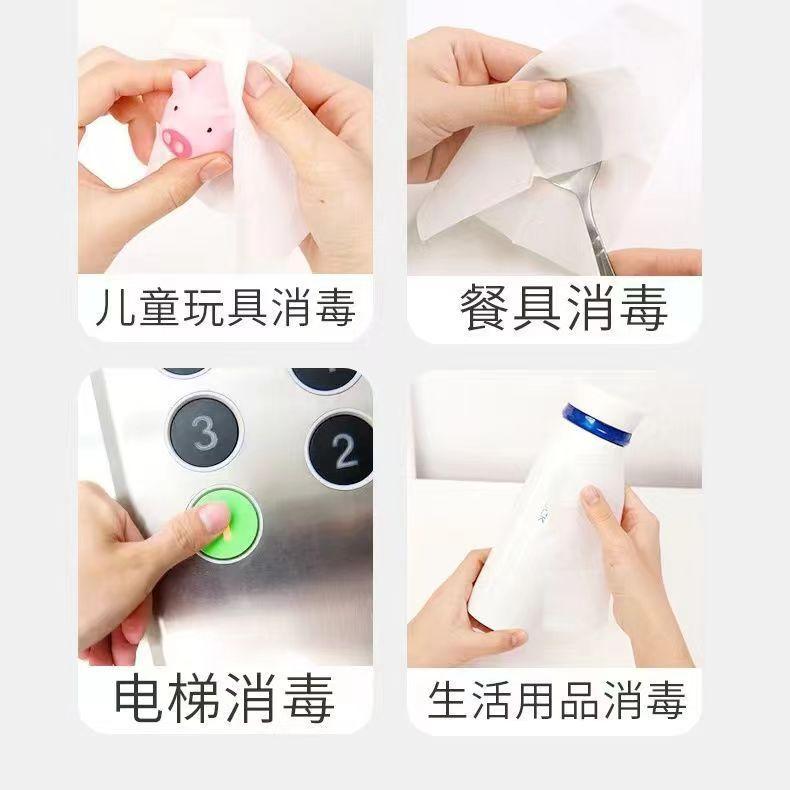 儿童玩具消毒

餐具消毒

3

2

电梯消毒

生活用品消毒