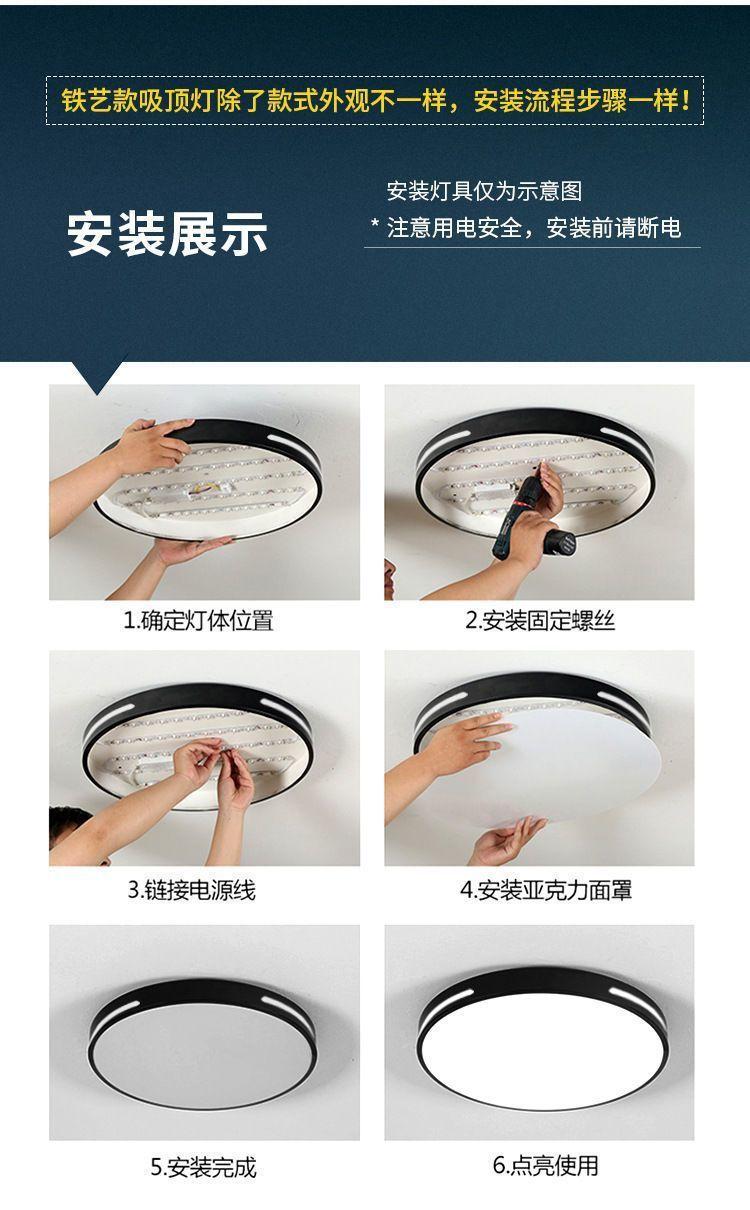 铁艺款吸顶灯除了款式外观不一样，安装流程步骤一样！

安装展示

安装灯具仅为示意图

* 注意用电安全，安装前请断电

1.确定灯体位置

2.安装固定螺丝

3.链接电源线

4.安装亚克力面罩

5.安装完成

6.点亮使用