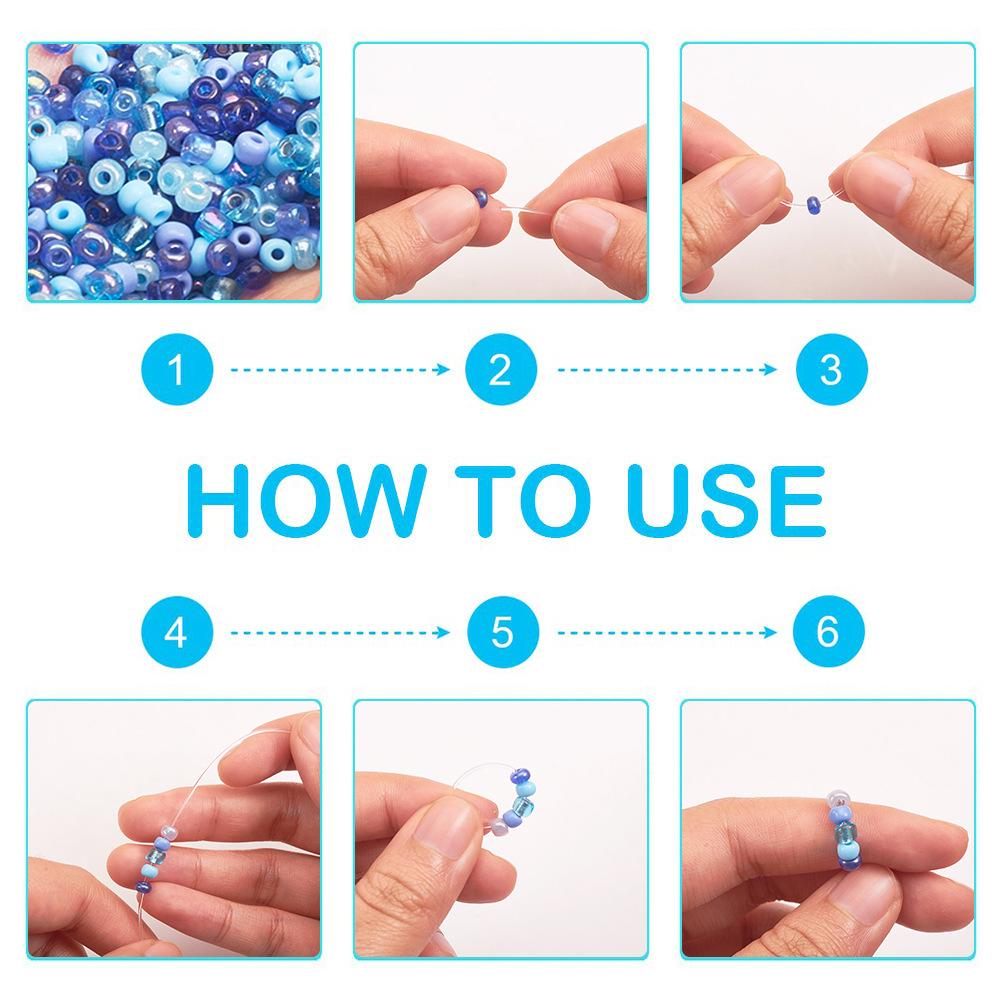 1 2 3

HOW TO USE

4 5 6