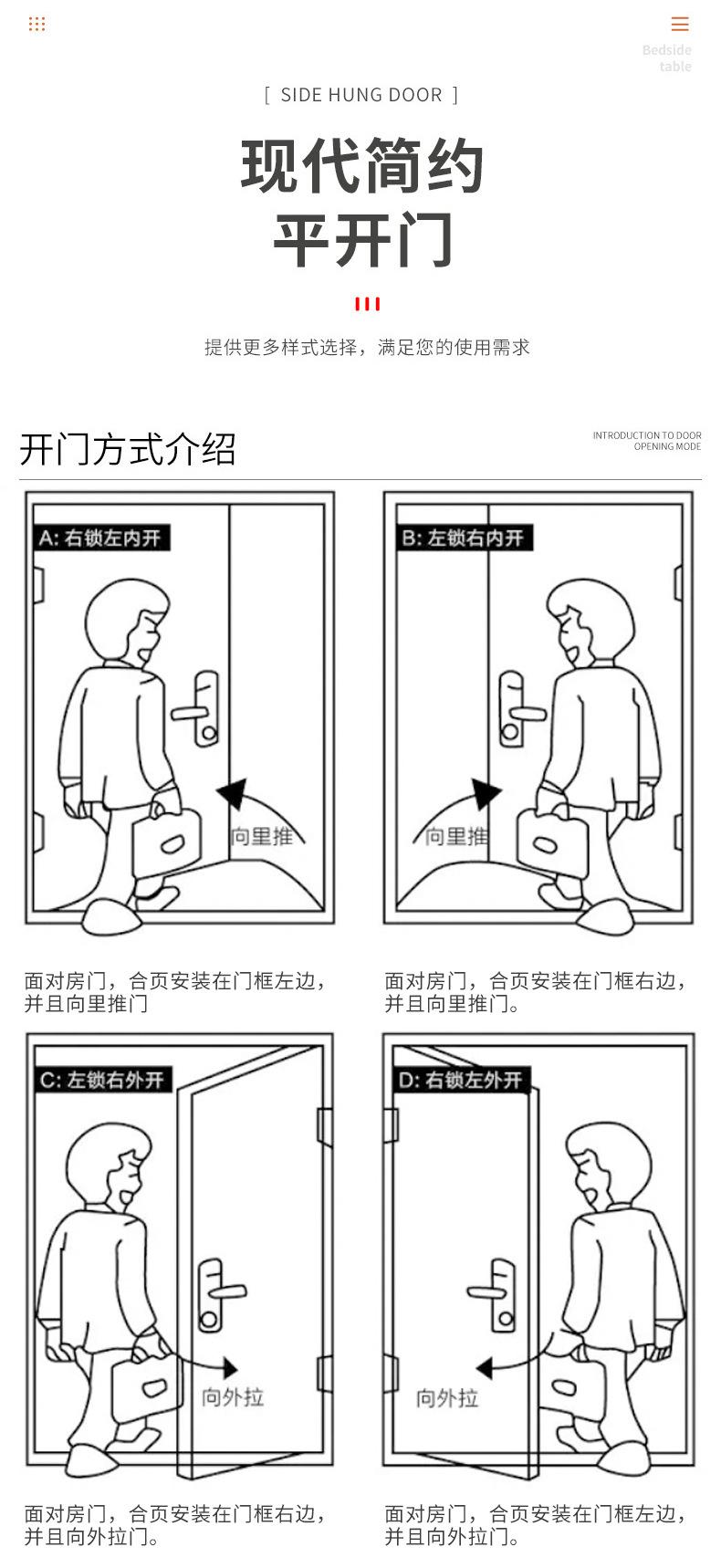 Bedside table

[ SIDE HUNG DOOR ]

现代简约
平开门

提供更多样式选择，满足您的使用需求

开门方式介绍

INTRODUCTION TO DOOR OPENING MODE

A: 右锁左内开

向里推

面对房门，合页安装在门框左边，并且向里推门

B: 左锁右内开

向里推

面对房门，合页安装在门框右边，并且向里推门。

C: 左锁右外开

向外拉

面对房门，合页安装在门框右边，并且向外拉门。

D: 右锁左外开

向外拉

面对房门，合页安装在门框左边，并且向外拉门。