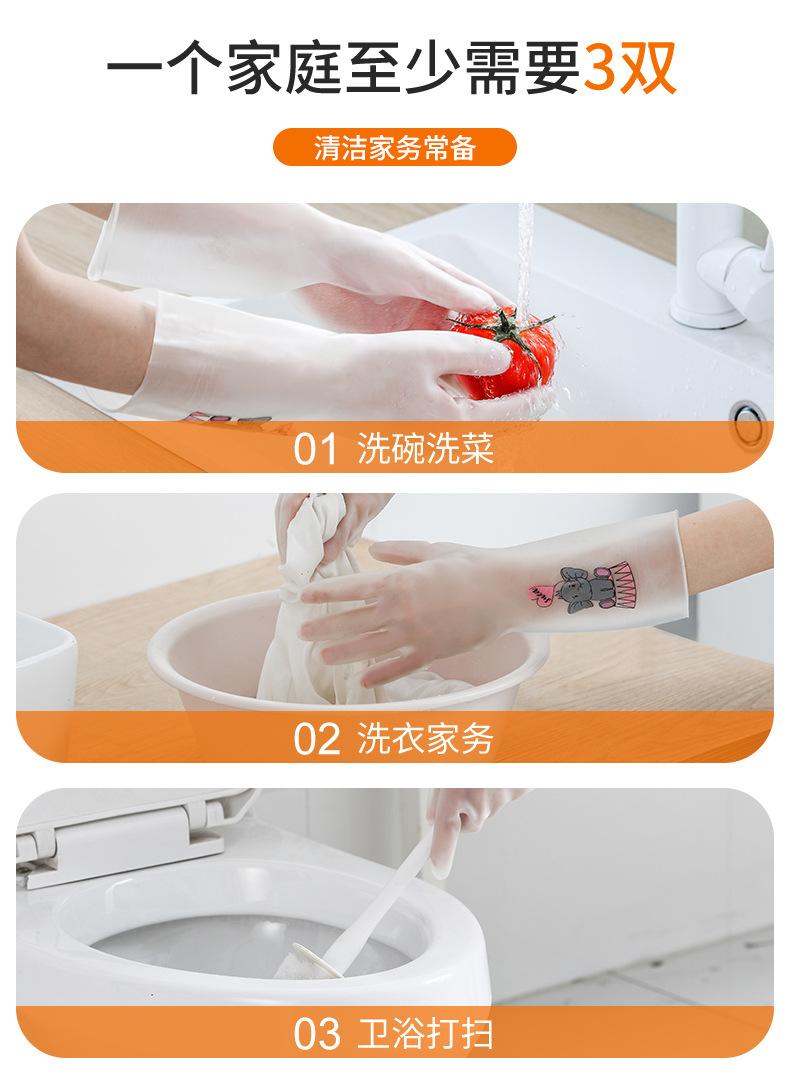 一个家庭至少需要3双

清洁家务常备

01 洗碗洗菜

02 洗衣家务

03 卫浴打扫