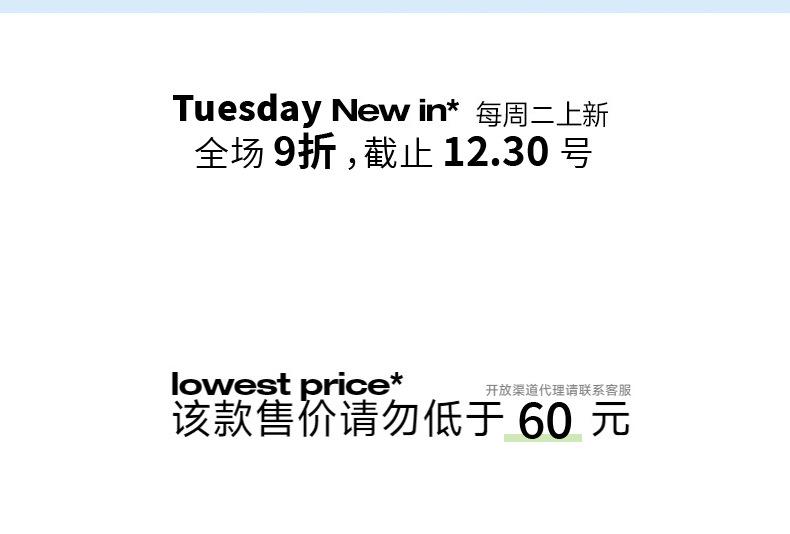 Tuesday New in* 每周二上新
全场9折，截止12.30号

lowest price*
开放渠道代理请联系客服
该款售价请勿低于60元