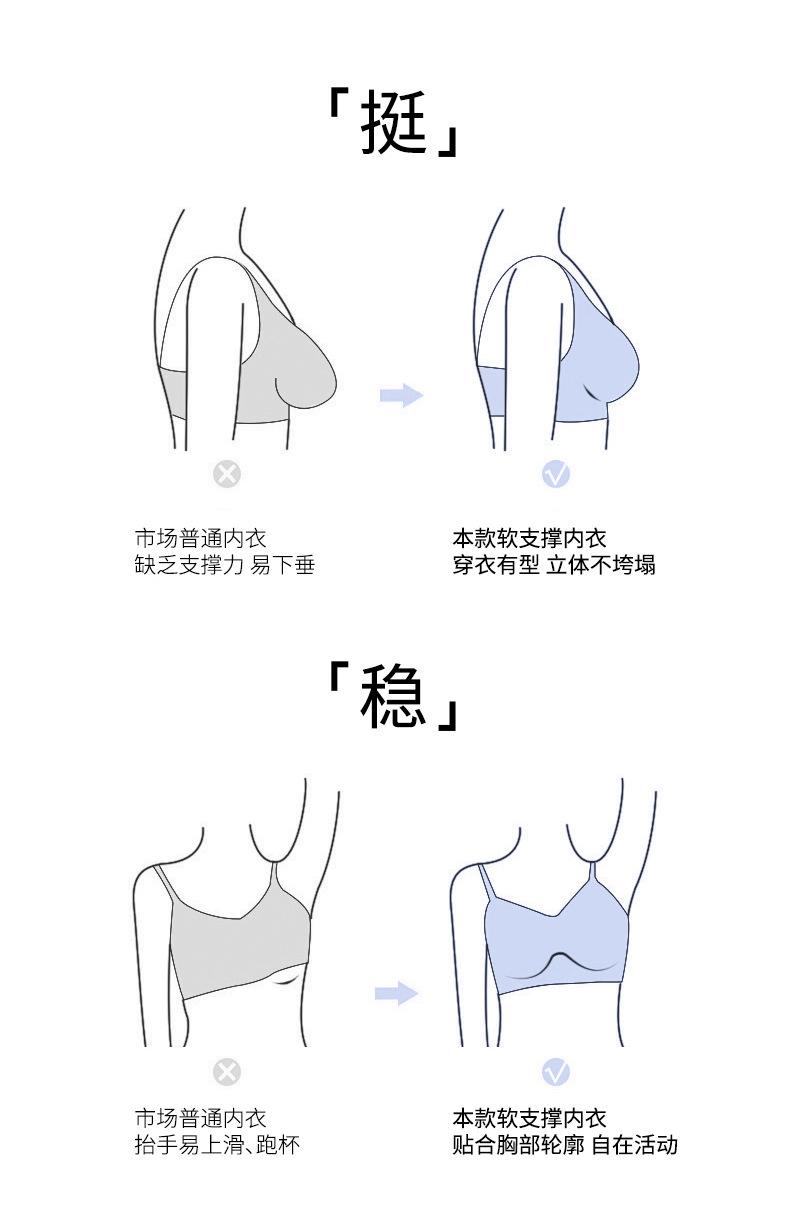 「挺」

市场普通内衣
缺乏支撑力 易下垂

本款软支撑内衣
穿衣有型 立体不垮塌

「稳」

市场普通内衣
抬手易上滑、跑杯

本款软支撑内衣
贴合胸部轮廓 自在活动