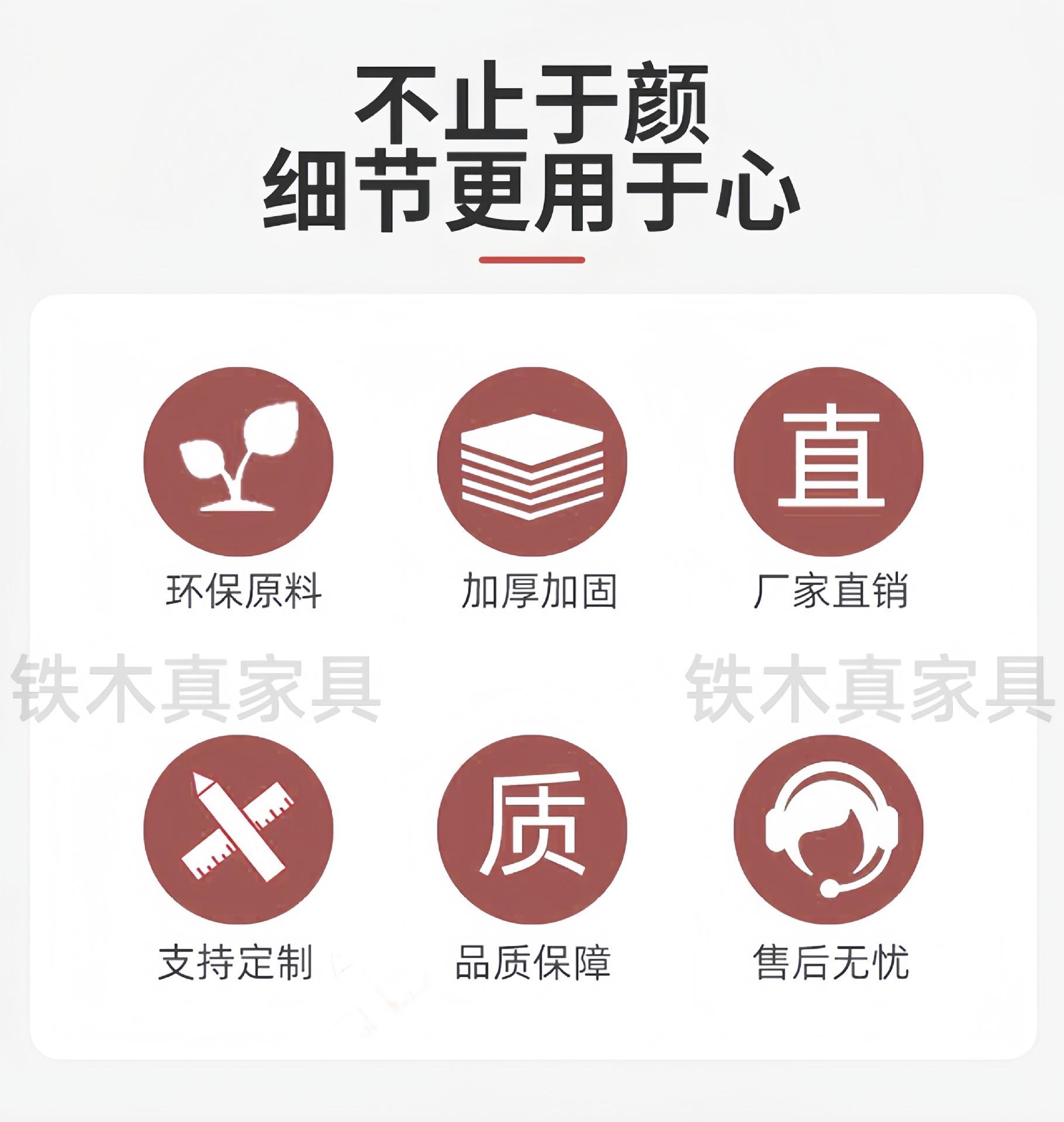 不止于颜
细节更用于心

直

环保原料

加厚加固

厂家直销

质

支持定制

品质保障

售后无忧

铁木真家具