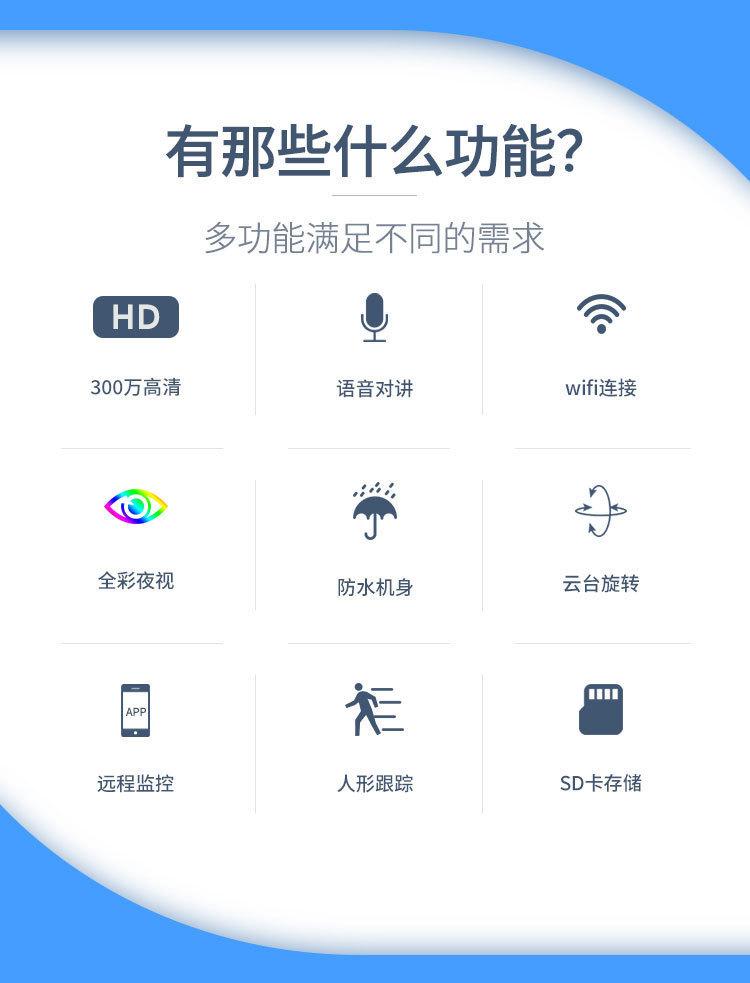 有那些什么功能?

多功能满足不同的需求

HD

300万高清

语音对讲

wifi连接

全彩夜视

防水机身

云台旋转

APP

远程监控

人形跟踪

SD卡存储