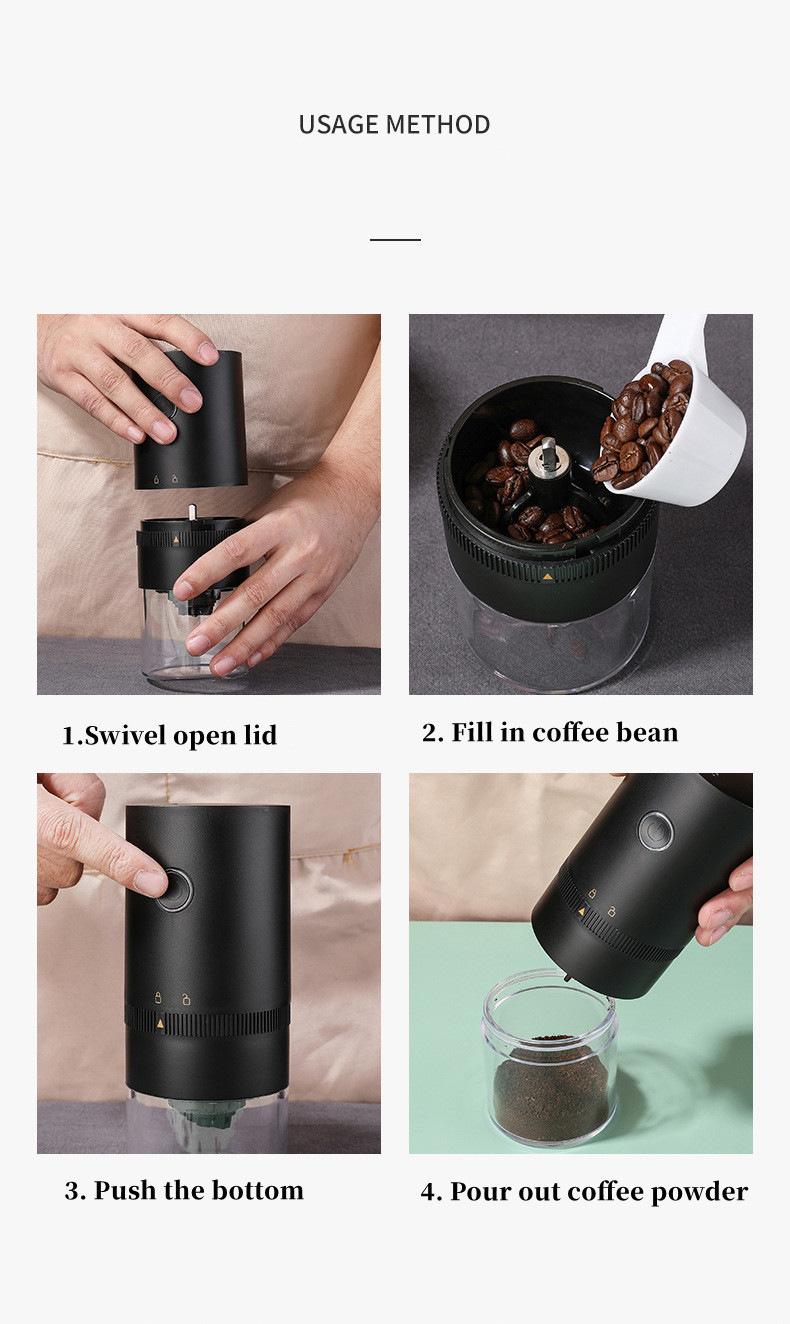 USAGE METHOD

1.Swivel open lid

2. Fill in coffee bean

3. Push the bottom

4. Pour out coffee powder