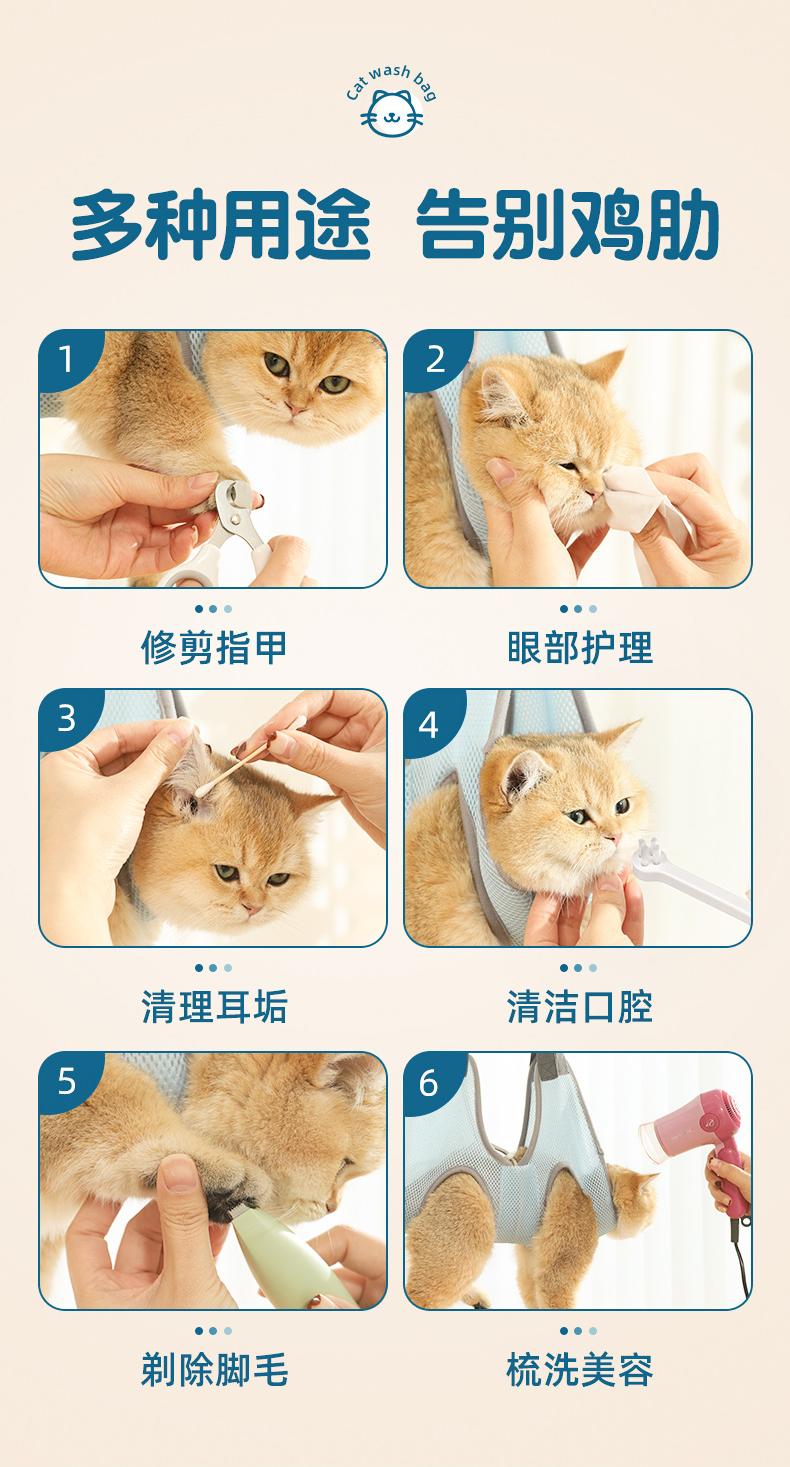 Cat wash bag

多种用途 告别鸡肋

1

修剪指甲

2

眼部护理

3

清理耳垢

4

清洁口腔

5

剃除脚毛

6

梳洗美容