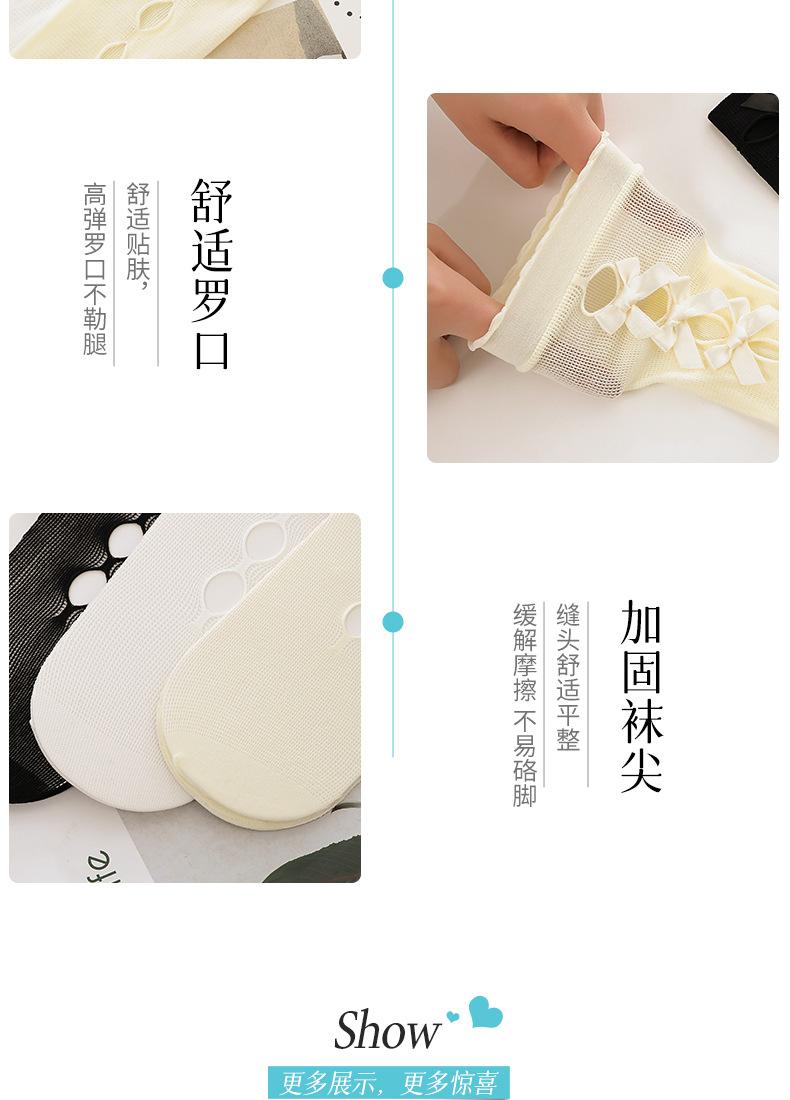 舒适罗口

舒适贴肤，
高弹罗口不勒腿

加固袜尖

缝头舒适平整
缓解摩擦 不易硌脚

Show

更多展示，更多惊喜