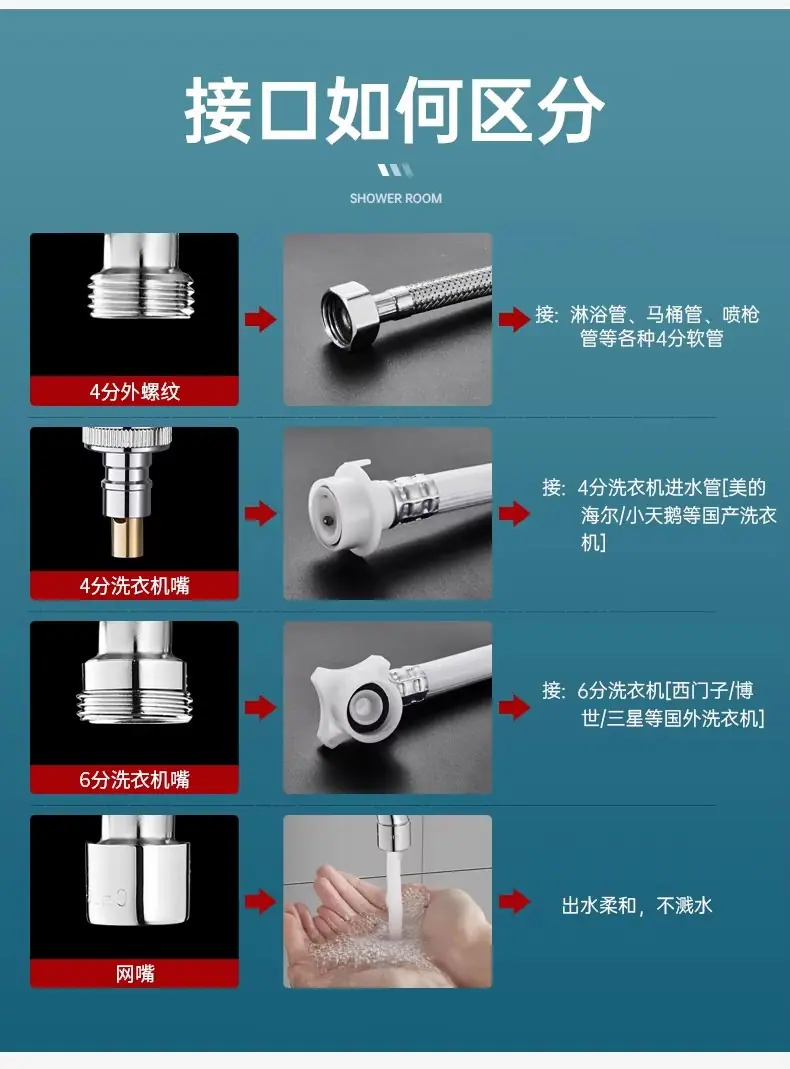 接口如何区分

SHOWER ROOM

4分外螺纹

接：淋浴管、马桶管、喷枪管等各种4分软管

4分洗衣机嘴

接：4分洗衣机进水管[美的海尔/小天鹅等国产洗衣机]

6分洗衣机嘴

接：6分洗衣机[西门子/博世/三星等国外洗衣机]

网嘴

出水柔和，不溅水