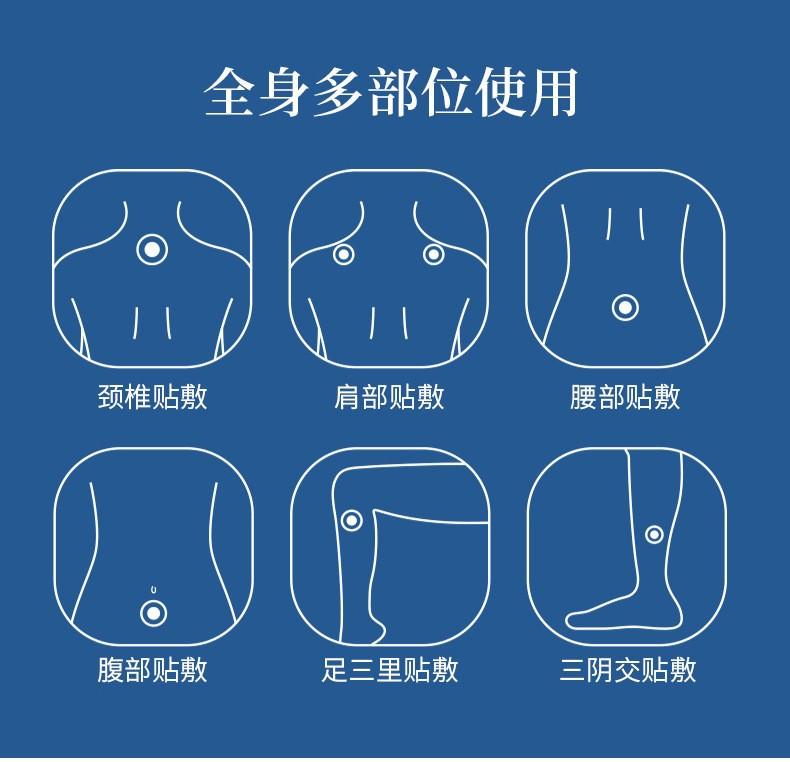 全身多部位使用

颈椎贴敷

肩部贴敷

腰部贴敷

腹部贴敷

足三里贴敷

三阴交贴敷