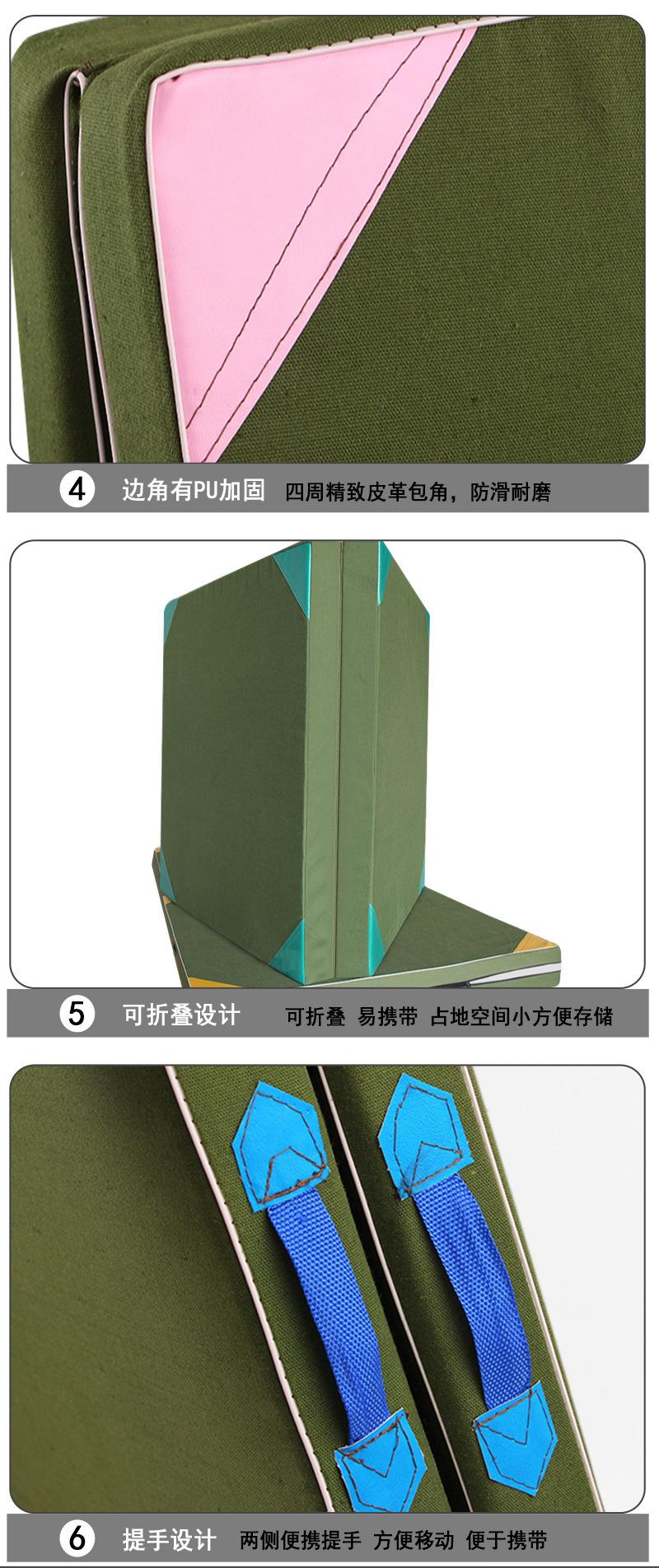 4 边角有PU加固 四周精致皮革包角，防滑耐磨

5 可折叠设计 可折叠 易携带 占地空间小方便存储

6 提手设计 两侧便携提手 方便移动 便于携带