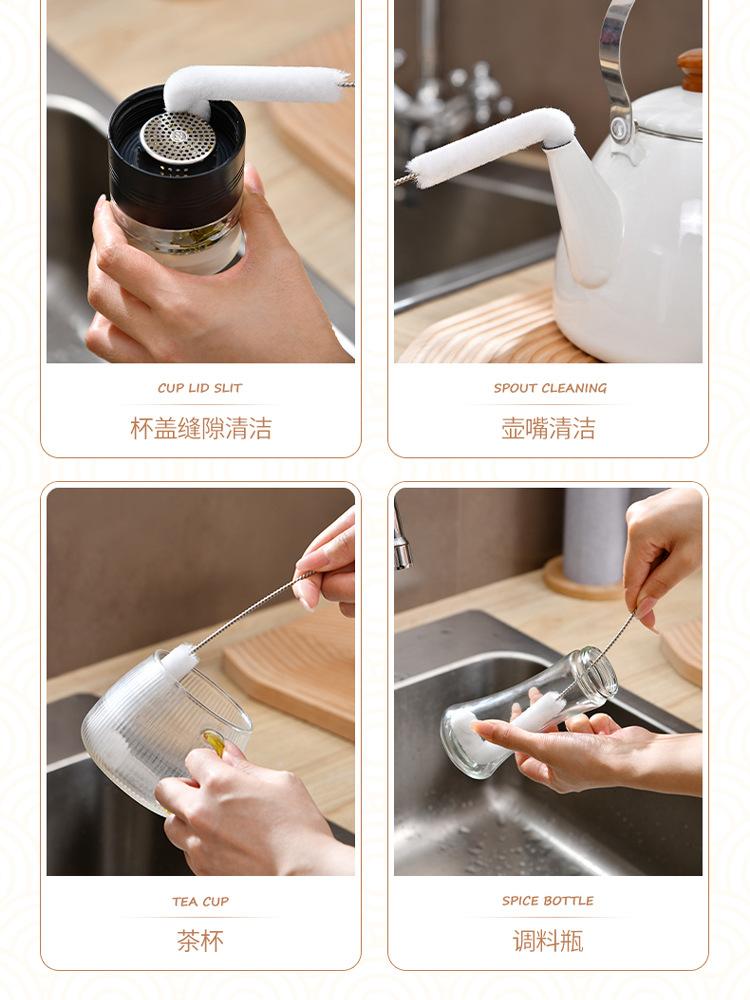 CUP LID SLIT
杯盖缝隙清洁

SPOUT CLEANING
壶嘴清洁

TEA CUP
茶杯

SPICE BOTTLE
调料瓶