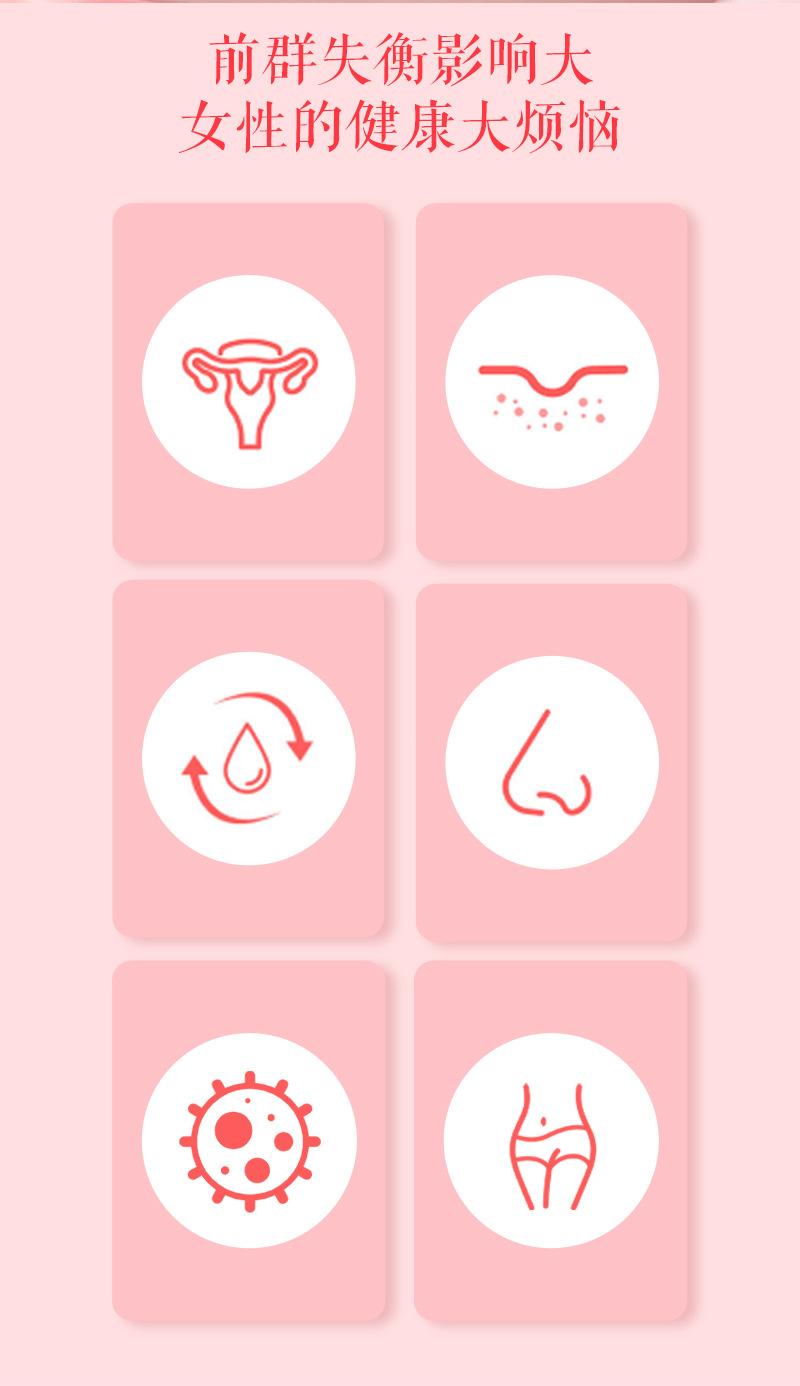 前群失衡影响大
女性的健康大烦恼