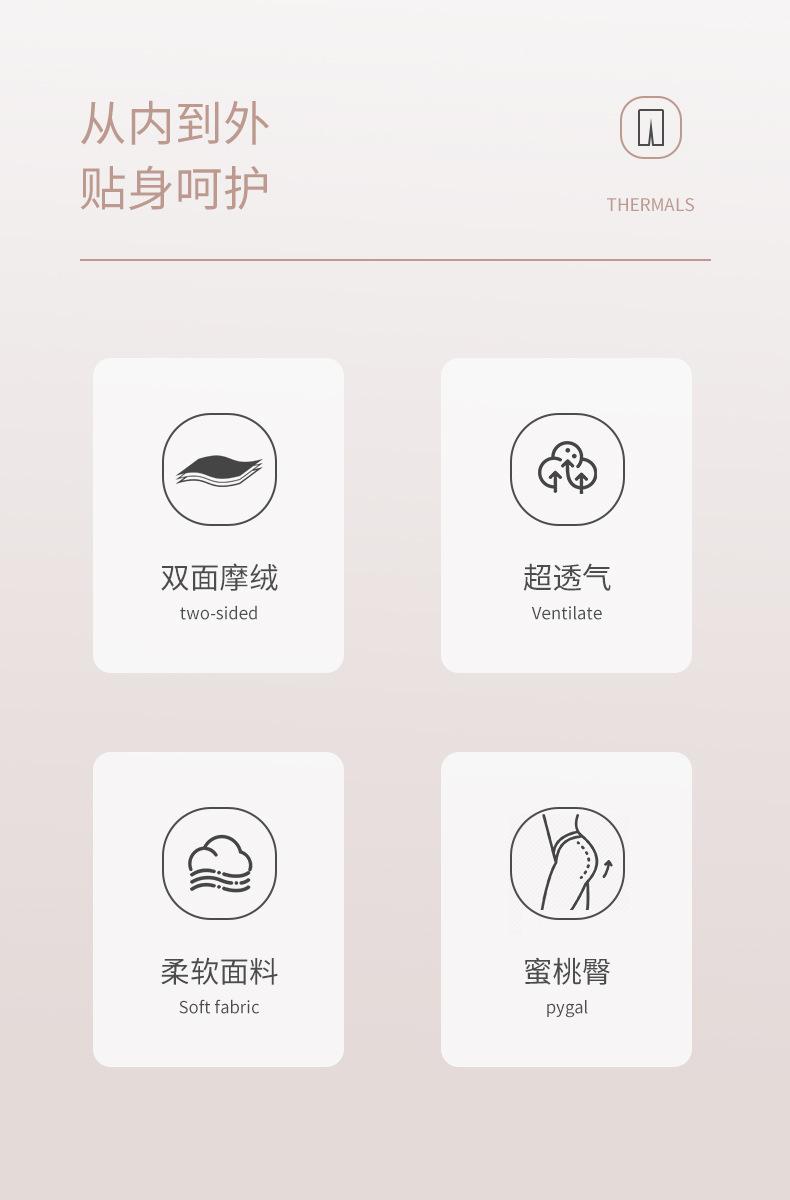 从内到外
贴身呵护

THERMALS

双面摩绒
two-sided

超透气
Ventilate

柔软面料
Soft fabric

蜜桃臀
pygal