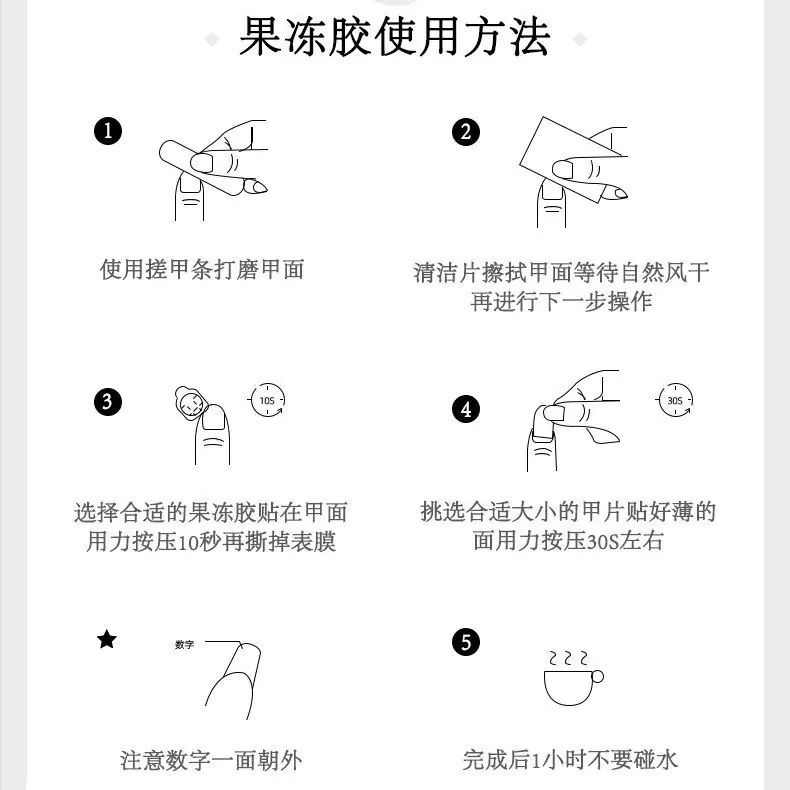 果冻胶使用方法

1

使用搓甲条打磨甲面

2

清洁片擦拭甲面等待自然风干再进行下一步操作

3

10S

选择合适的果冻胶贴在甲面用力按压10秒再撕掉表膜

4

30S

挑选合适大小的甲片贴好薄的面用力按压30S左右

★

数字

注意数字一面朝外

5

完成后1小时不要碰水