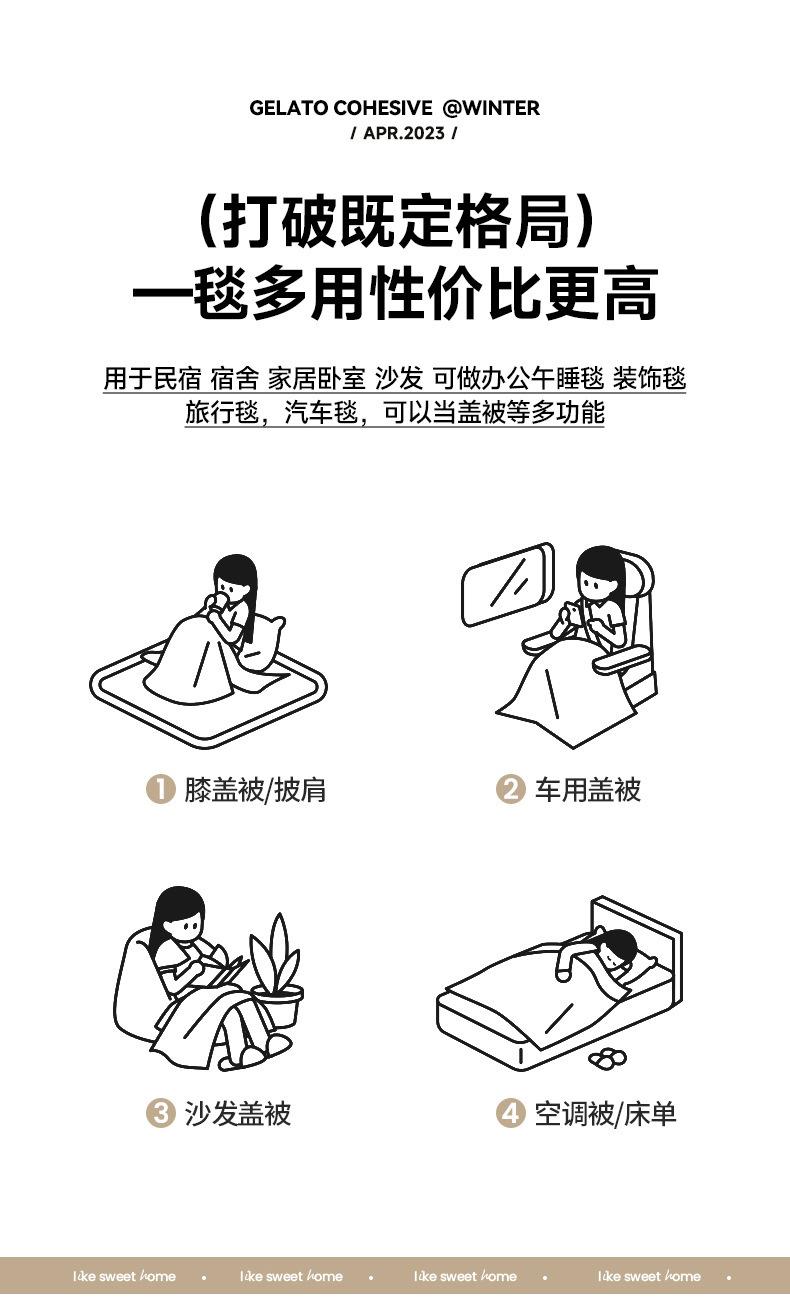 GELATO COHESIVE @WINTER
/ APR.2023 /

（打破既定格局）
一毯多用性价比更高

用于民宿 宿舍 家居卧室 沙发 可做办公午睡毯 装饰毯
旅行毯，汽车毯，可以当盖被等多功能

1 膝盖被/披肩

2 车用盖被

3 沙发盖被

4 空调被/床单

like sweet home • like sweet home • like sweet home • like sweet home •