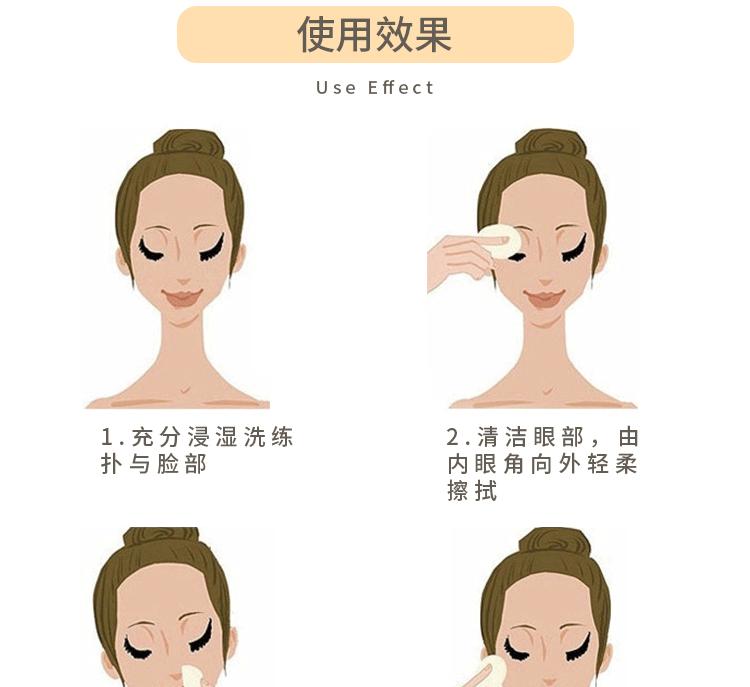 使用效果

Use Effect

1.充分浸湿洗练扑与脸部

2.清洁眼部，由内眼角向外轻柔擦拭