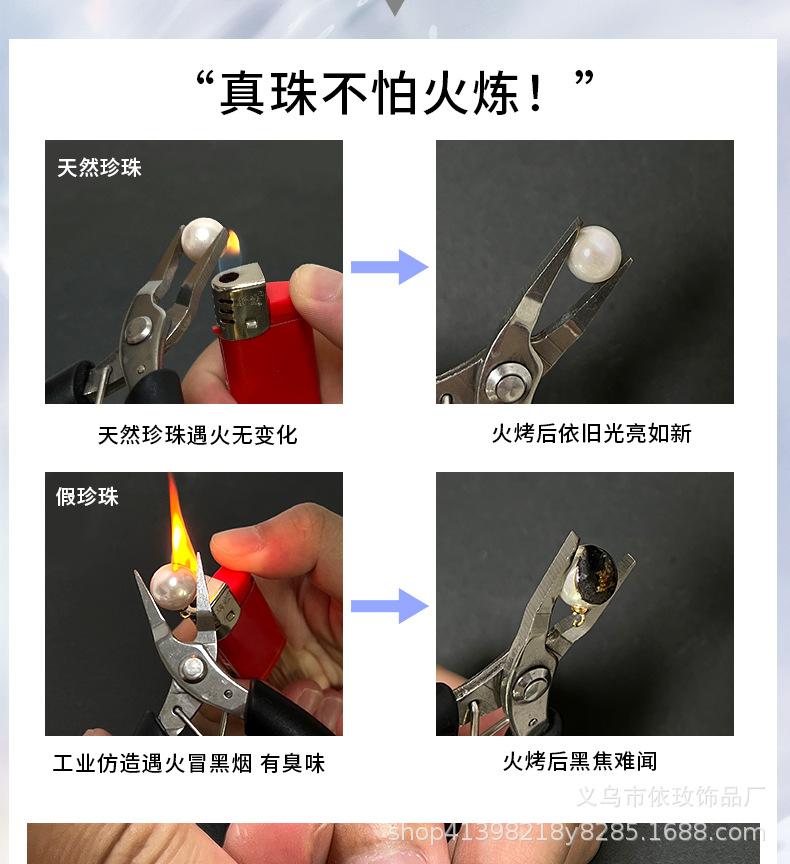 “真珠不怕火炼！”

天然珍珠

天然珍珠遇火无变化

火烤后依旧光亮如新

假珍珠

工业仿造遇火冒黑烟 有臭味

火烤后黑焦难闻

义乌市依玫饰品厂
shop41398218y8285.1688.com