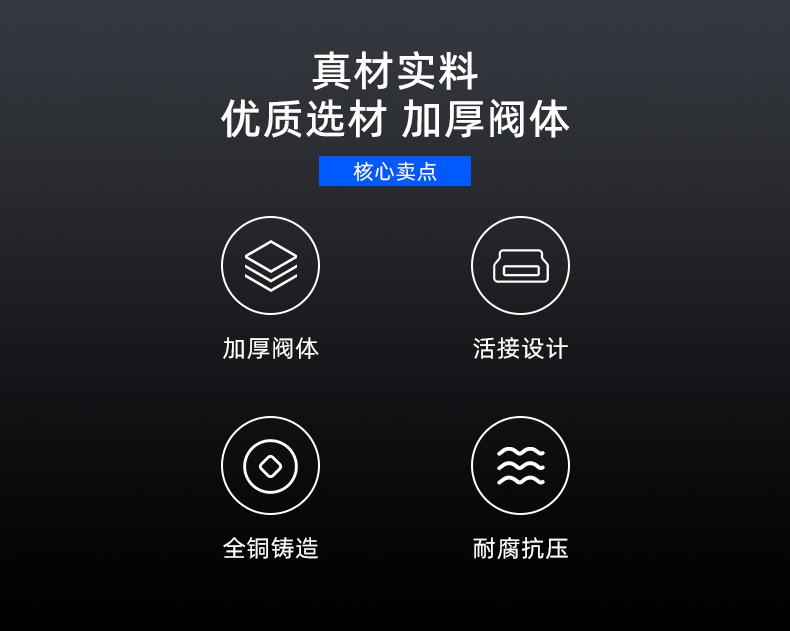 真材实料
优质选材 加厚阀体

核心卖点

加厚阀体

活接设计

全铜铸造

耐腐抗压