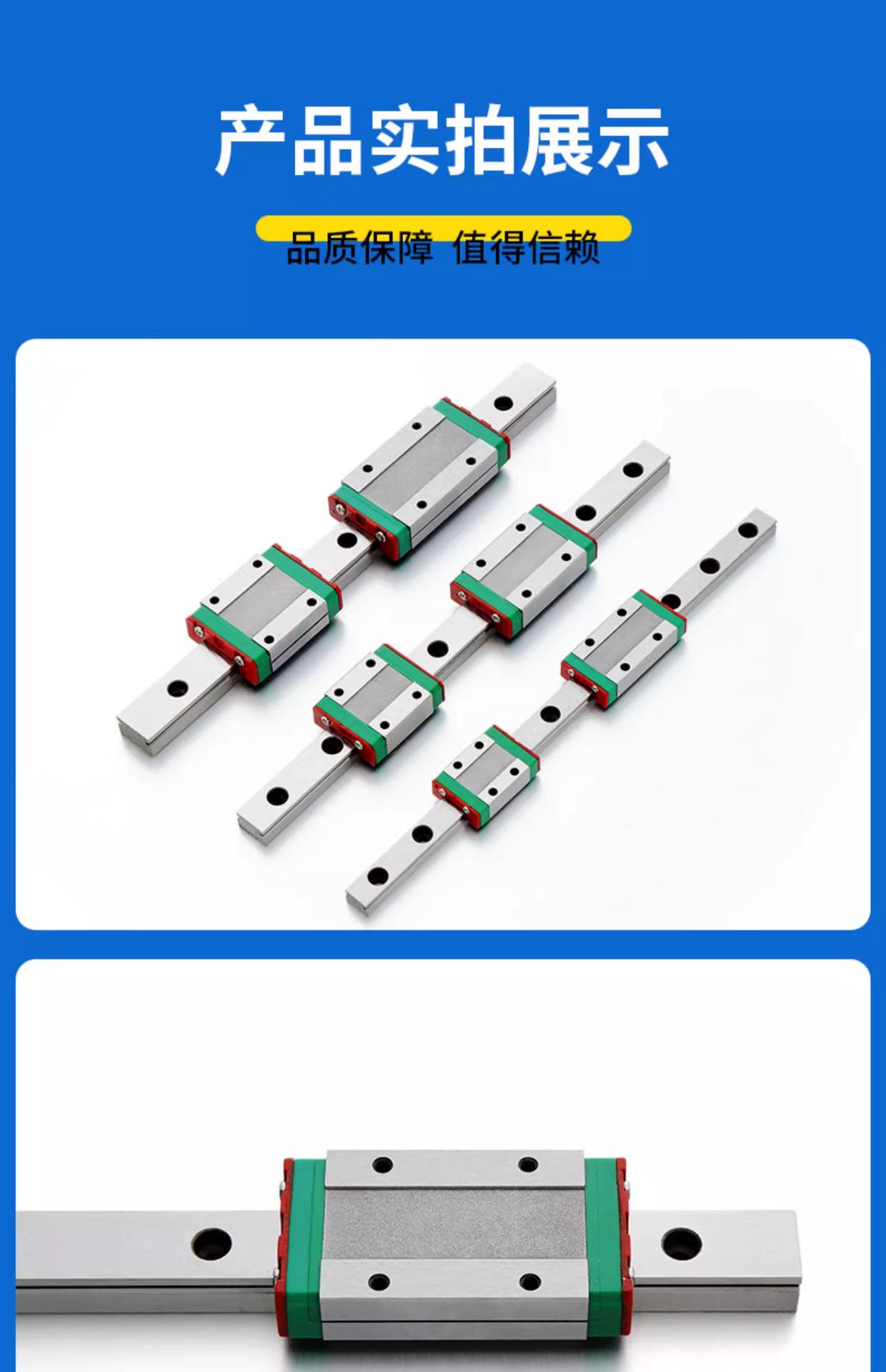 产品实拍展示

品质保障 值得信赖