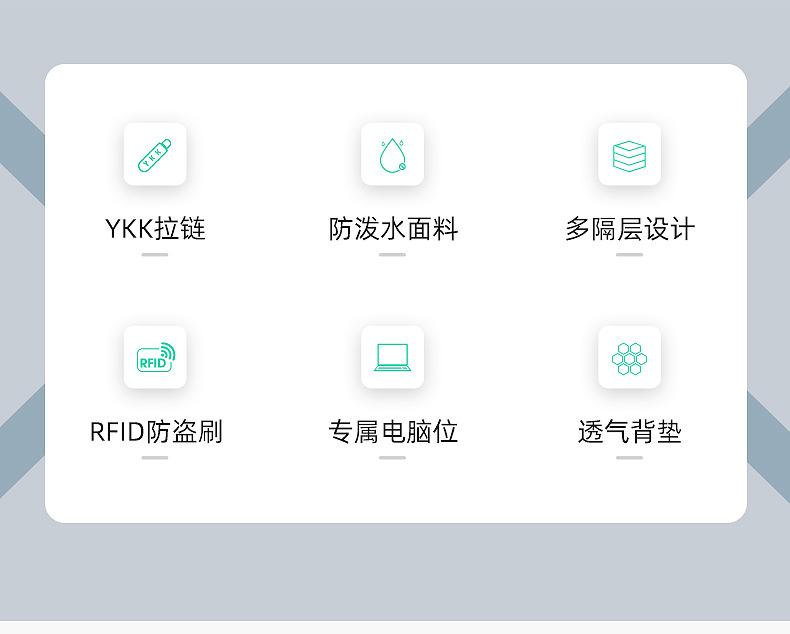 YKK拉链

防泼水面料

多隔层设计

RFID防盗刷

专属电脑位

透气背垫