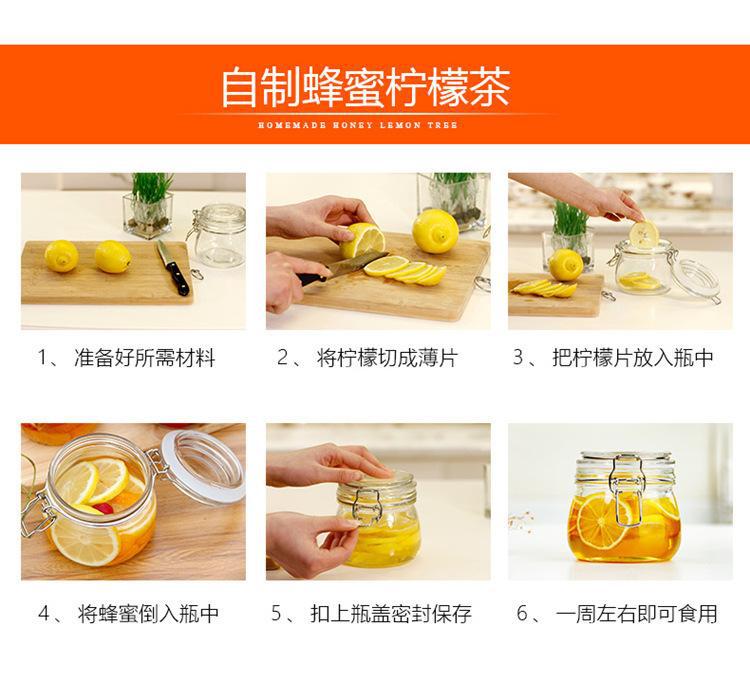 自制蜂蜜柠檬茶

HOMEMADE HONEY LEMON TREE

1、 准备好所需材料

2、 将柠檬切成薄片

3、 把柠檬片放入瓶中

4、 将蜂蜜倒入瓶中

5、 扣上瓶盖密封保存

6、 一周左右即可食用