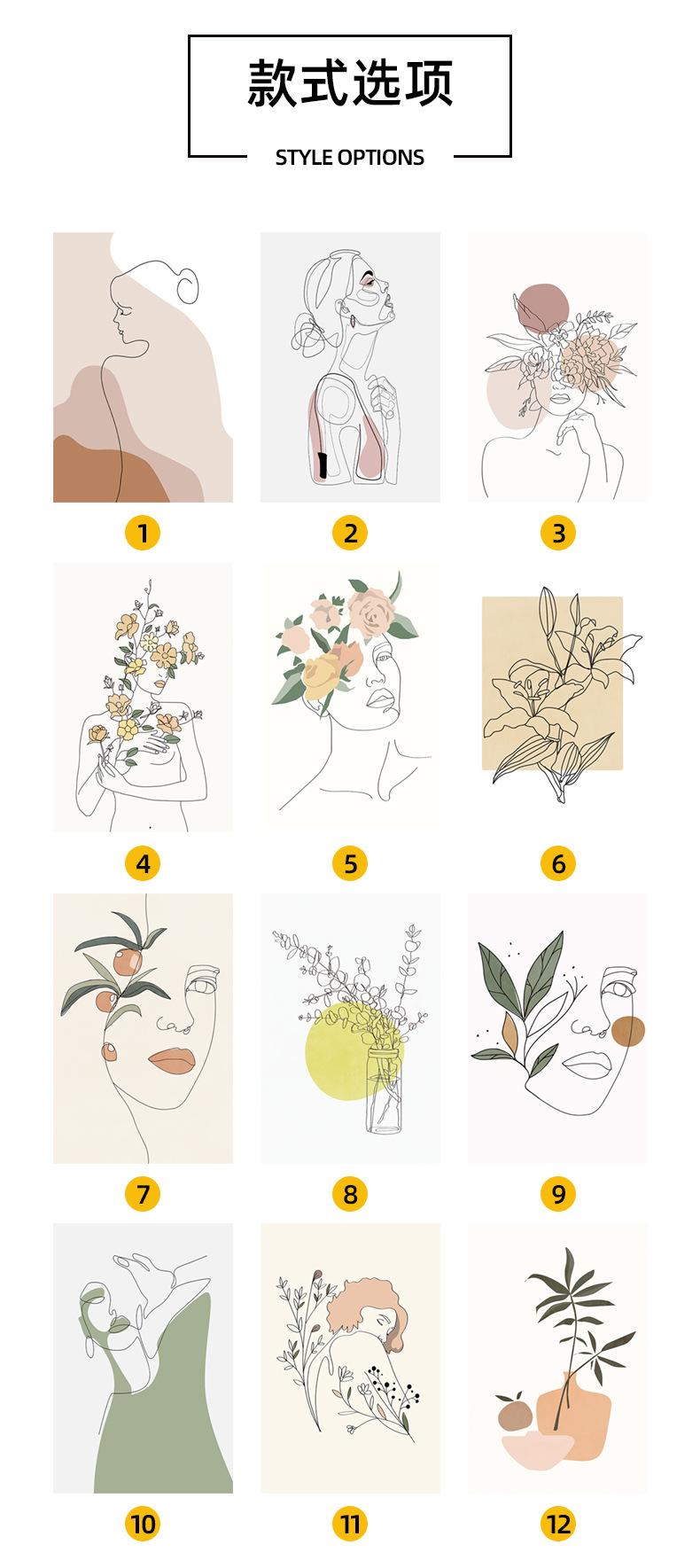 款式选项

STYLE OPTIONS

1

2

3

4

5

6

7

8

9

10

11

12