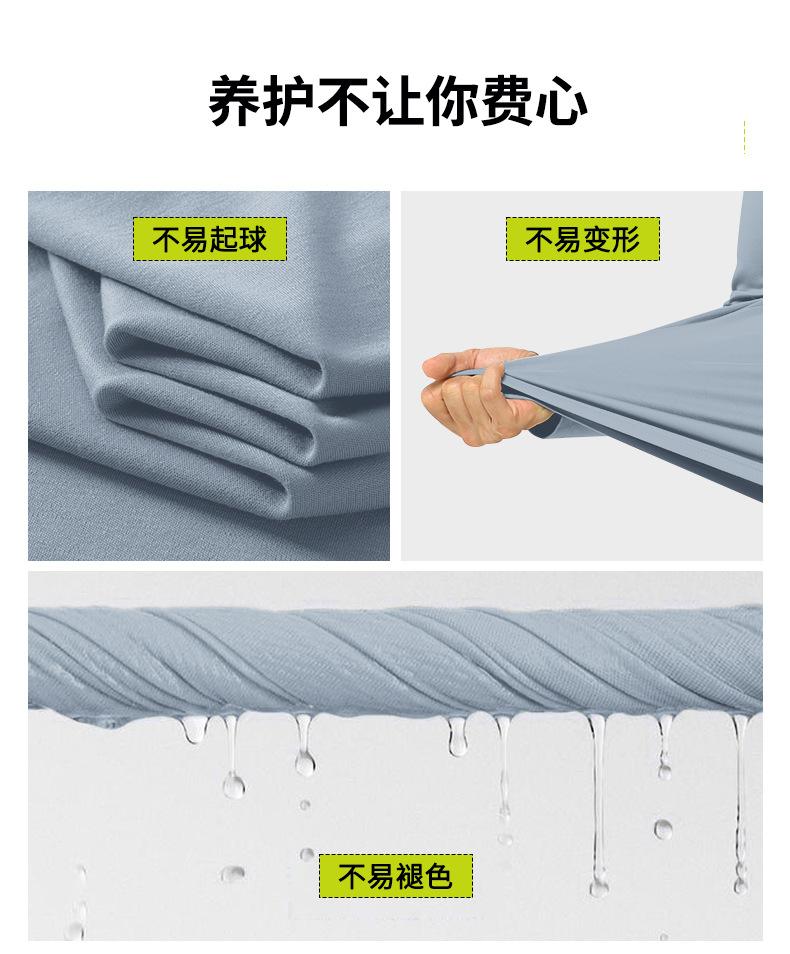 养护不让你费心

不易起球

不易变形

不易褪色