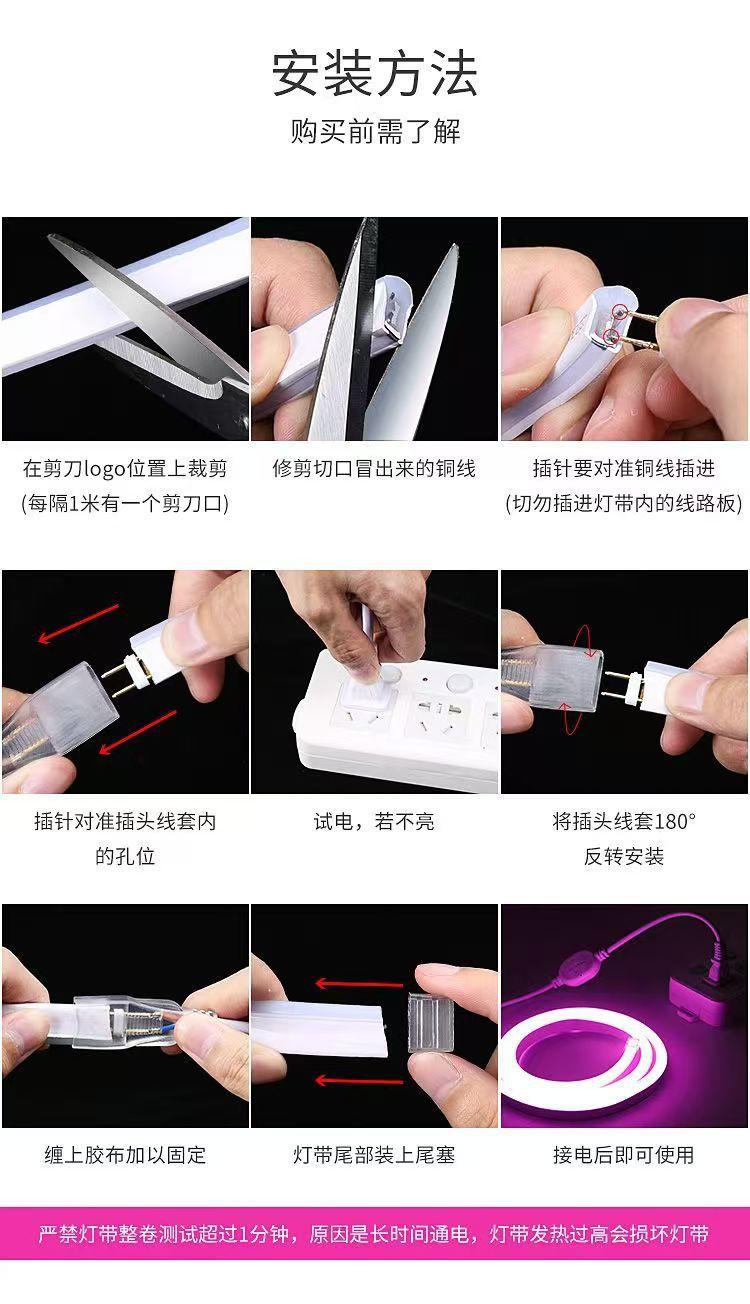 安装方法

购买前需了解

在剪刀logo位置上裁剪
(每隔1米有一个剪刀口)

修剪切口冒出来的铜线

插针要对准铜线插进
(切勿插进灯带内的线路板)

插针对准插头线套内的孔位

试电，若不亮

将插头线套180°反转安装

缠上胶布加以固定

灯带尾部装上尾塞

接电后即可使用

严禁灯带整卷测试超过1分钟，原因是长时间通电，灯带发热过高会损坏灯带