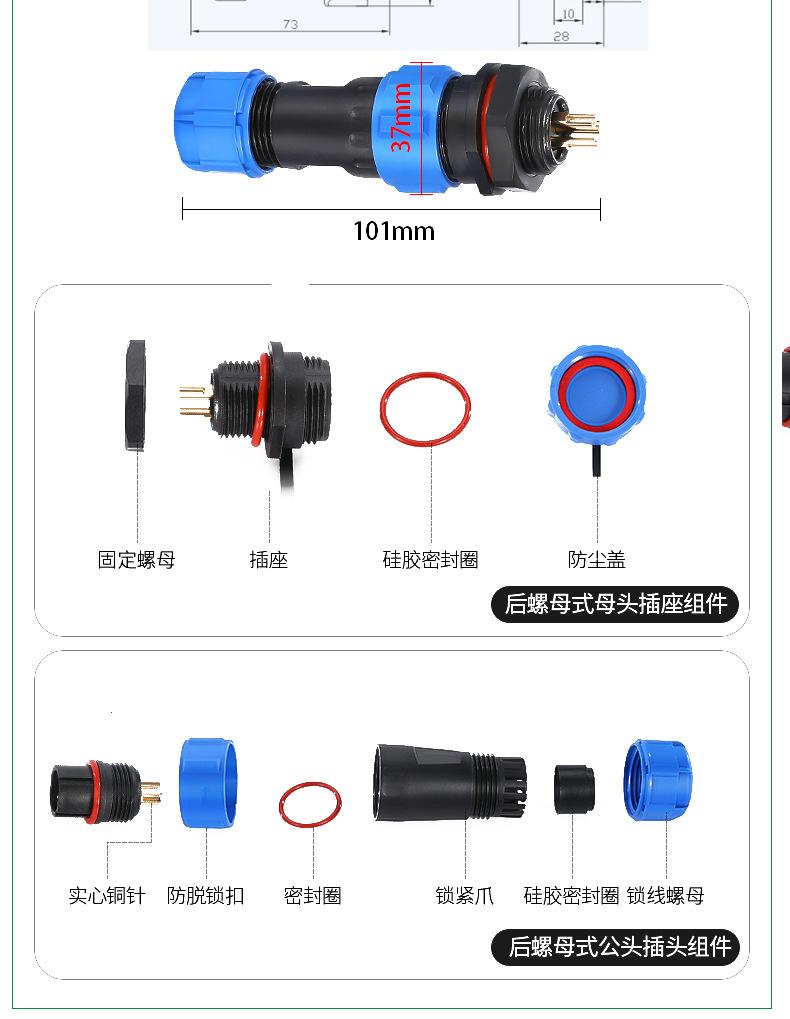 73

10

28

37mm

101mm

固定螺母

插座

硅胶密封圈

防尘盖

后螺母式母头插座组件

实心铜针

防脱锁扣

密封圈

锁紧爪

硅胶密封圈

锁线螺母

后螺母式公头插头组件