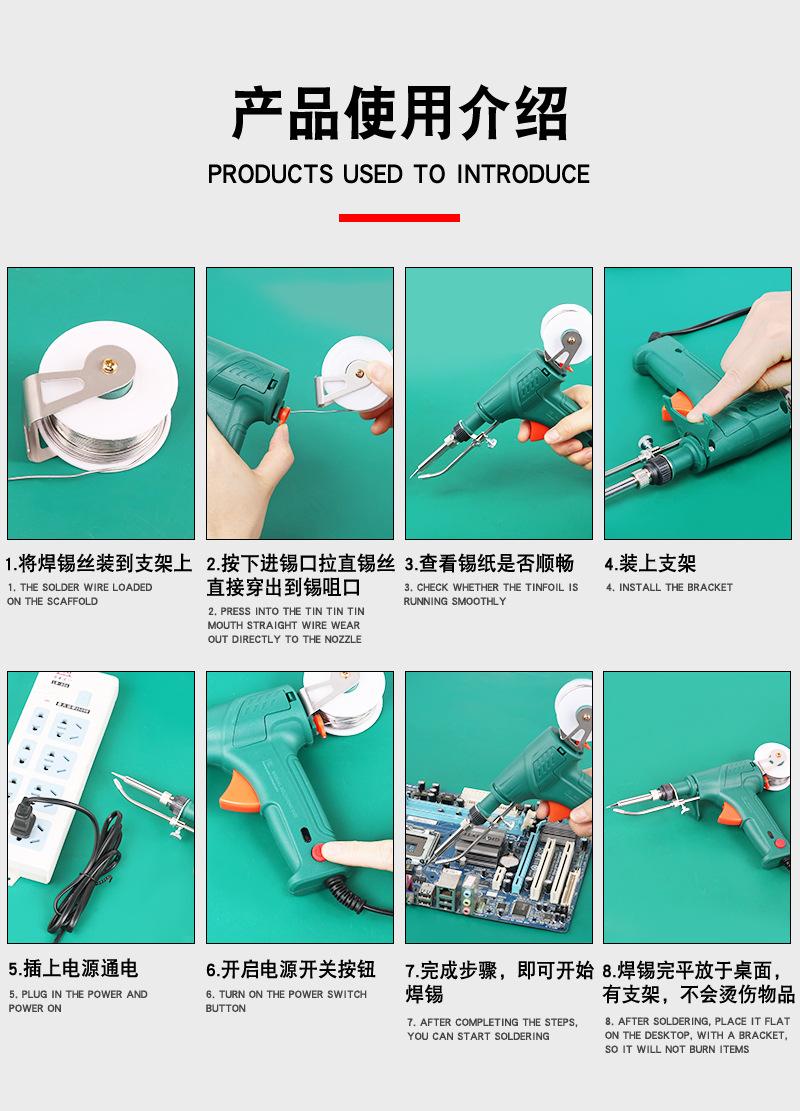 产品使用介绍

PRODUCTS USED TO INTRODUCE

1.将焊锡丝装到支架上

1. THE SOLDER WIRE LOADED ON THE SCAFFOLD

2.按下进锡口拉直锡丝直接穿出到锡咀口

2. PRESS INTO THE TIN TIN TIN MOUTH STRAIGHT WIRE WEAR OUT DIRECTLY TO THE NOZZLE

3.查看锡纸是否顺畅

3. CHECK WHETHER THE TINFOIL IS RUNNING SMOOTHLY

4.装上支架

4. INSTALL THE BRACKET

5.插上电源通电

5. PLUG IN THE POWER AND POWER ON

6.开启电源开关按钮

6. TURN ON THE POWER SWITCH BUTTON

7.完成步骤，即可开始焊锡

7. AFTER COMPLETING THE STEPS, YOU CAN START SOLDERING

8.焊锡完平放于桌面，有支架，不会烫伤物品

8. AFTER SOLDERING, PLACE IT FLAT ON THE DESKTOP, WITH A BRACKET, SO IT WILL NOT BURN ITEMS