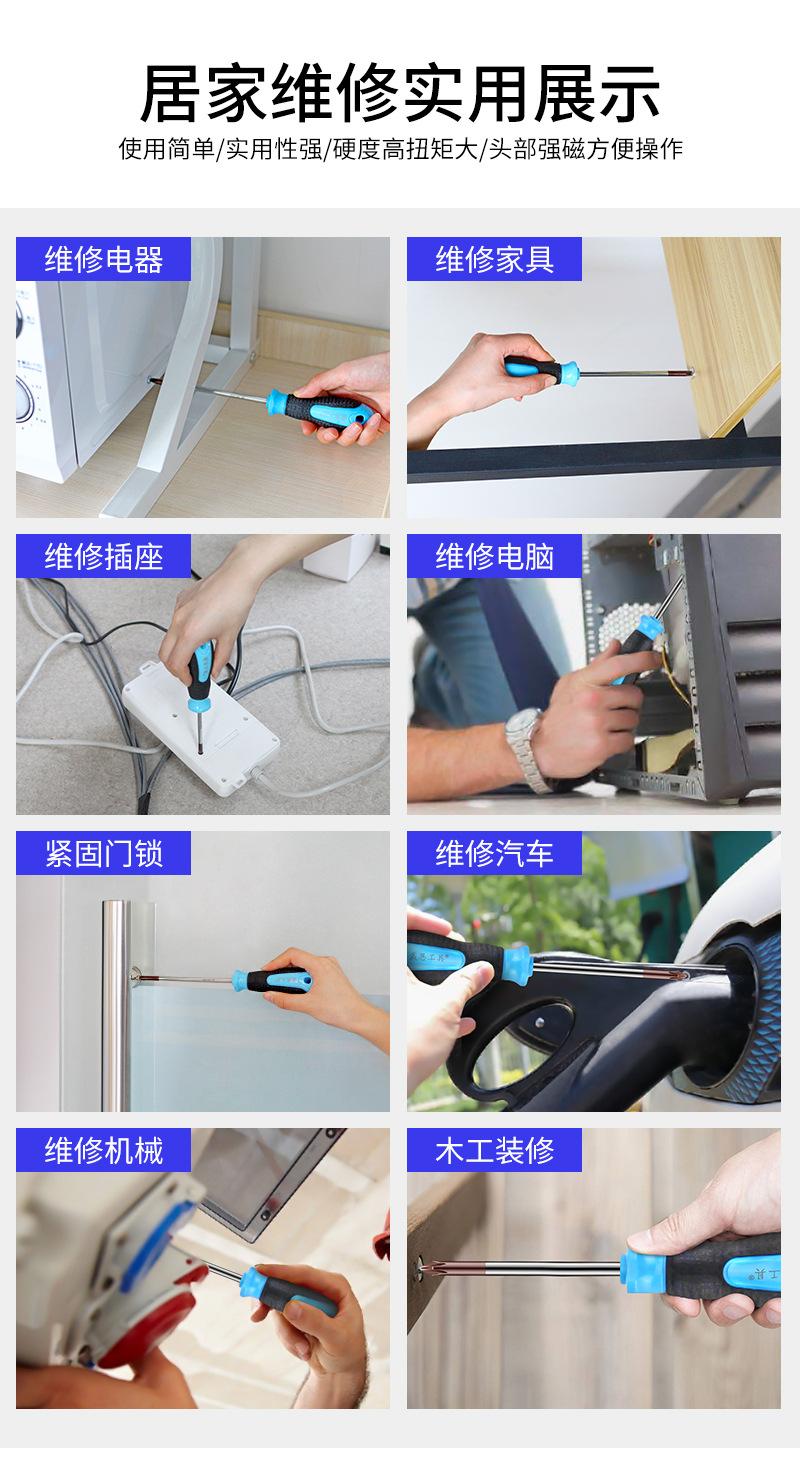 居家维修实用展示
使用简单/实用性强/硬度高扭矩大/头部强磁方便操作

维修电器

维修家具

维修插座

维修电脑

紧固门锁

维修汽车

维修机械

木工装修