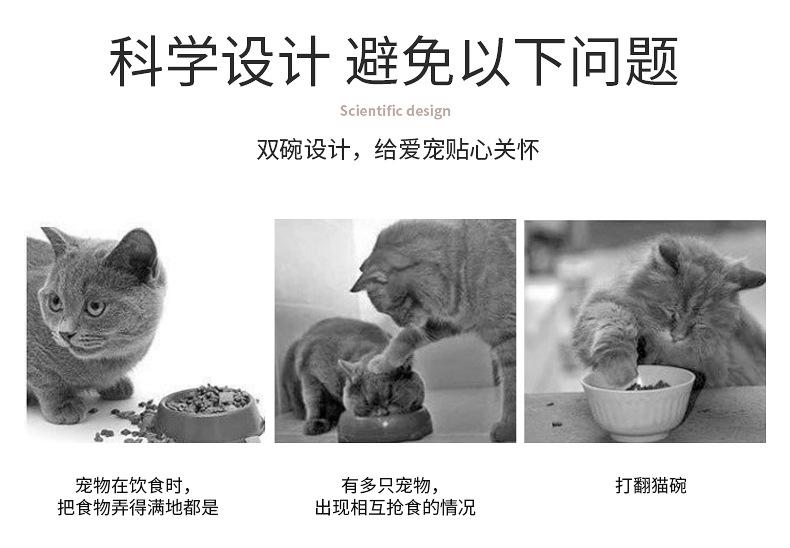 科学设计 避免以下问题

Scientific design

双碗设计，给爱宠贴心关怀

宠物在饮食时，
把食物弄得满地都是

有多只宠物，
出现相互抢食的情况

打翻猫碗